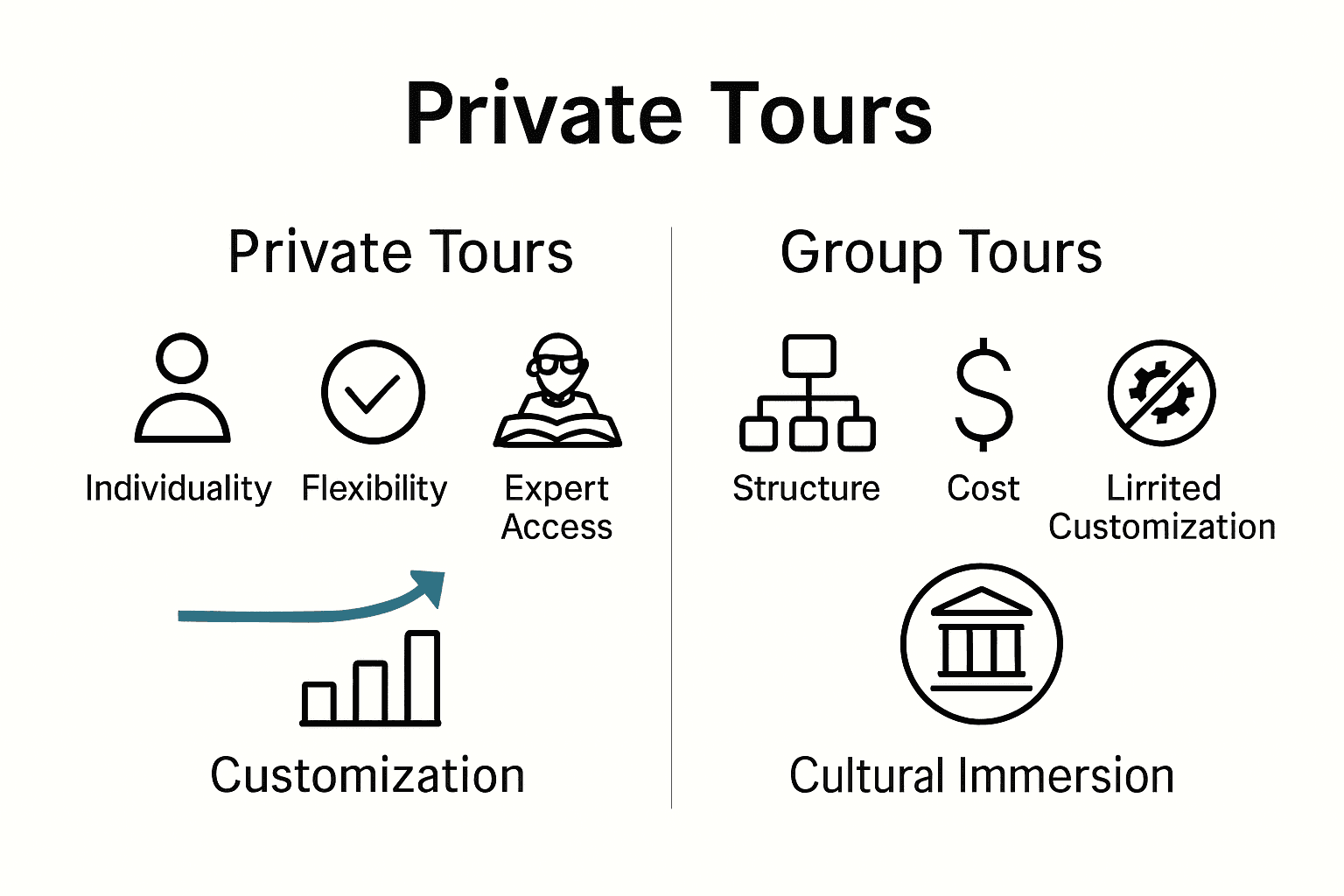 Private Tours

Private Tours

Individuality Flexibility Expert Access

Customization

Group Tours

Structure Cost Lirrited Customization

Cultural Immersion