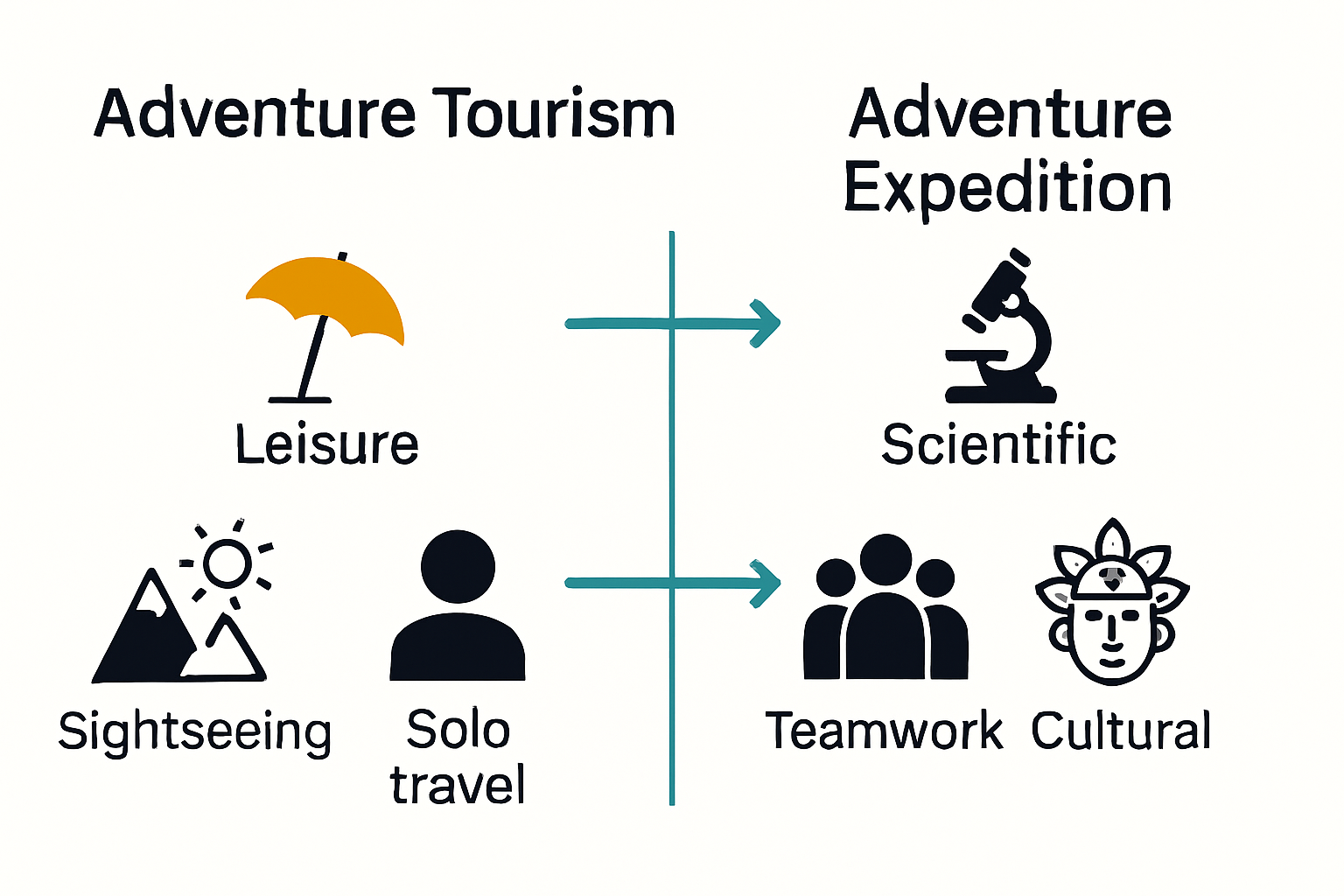 Adventure Tourism

Leisure

Sightseeing

Solo travel

Adventure Expedition

Scientific

Teamwork

Cultural