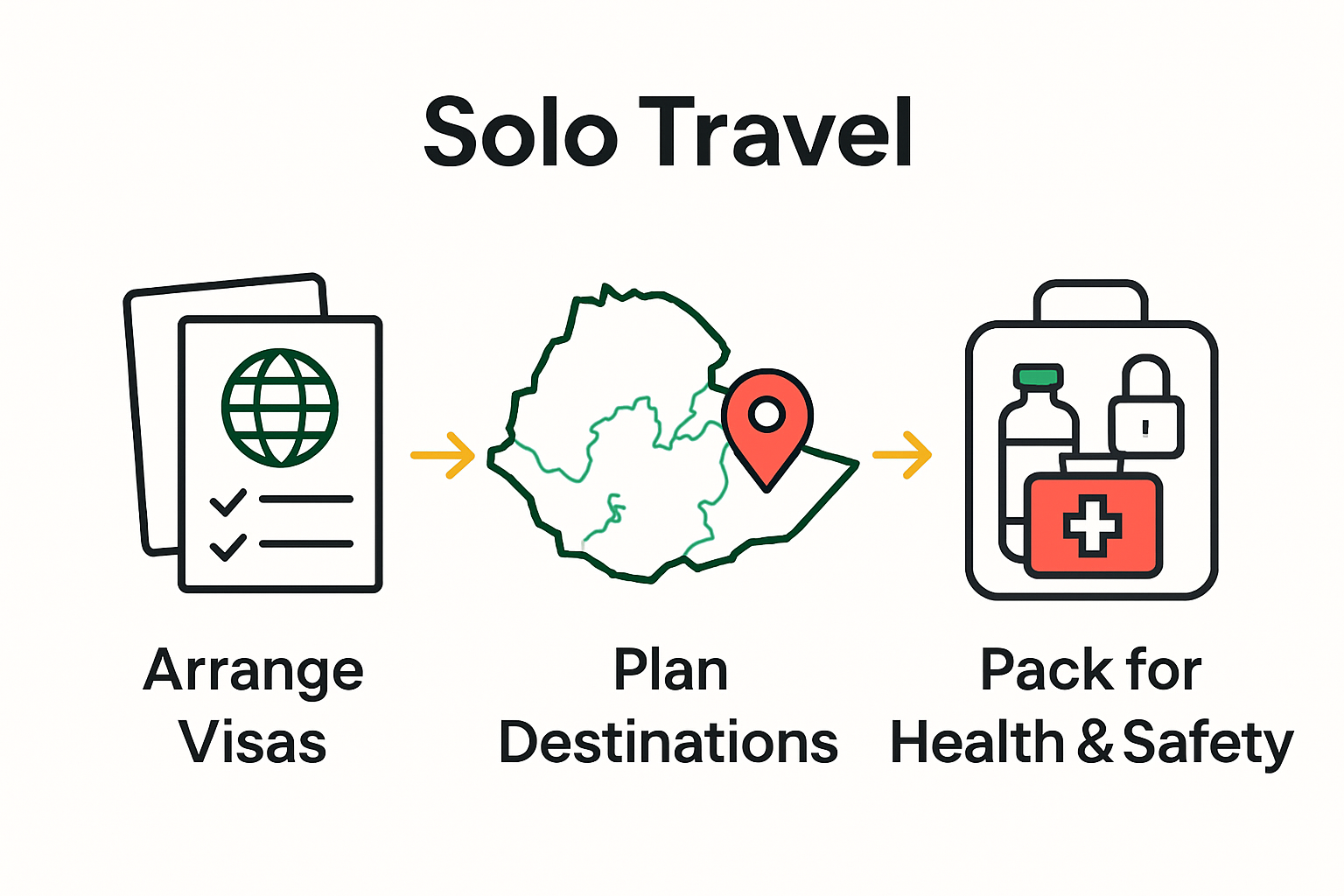 Solo Travel

Arrange Visas

Plan Destinations

Pack for Health & Safety