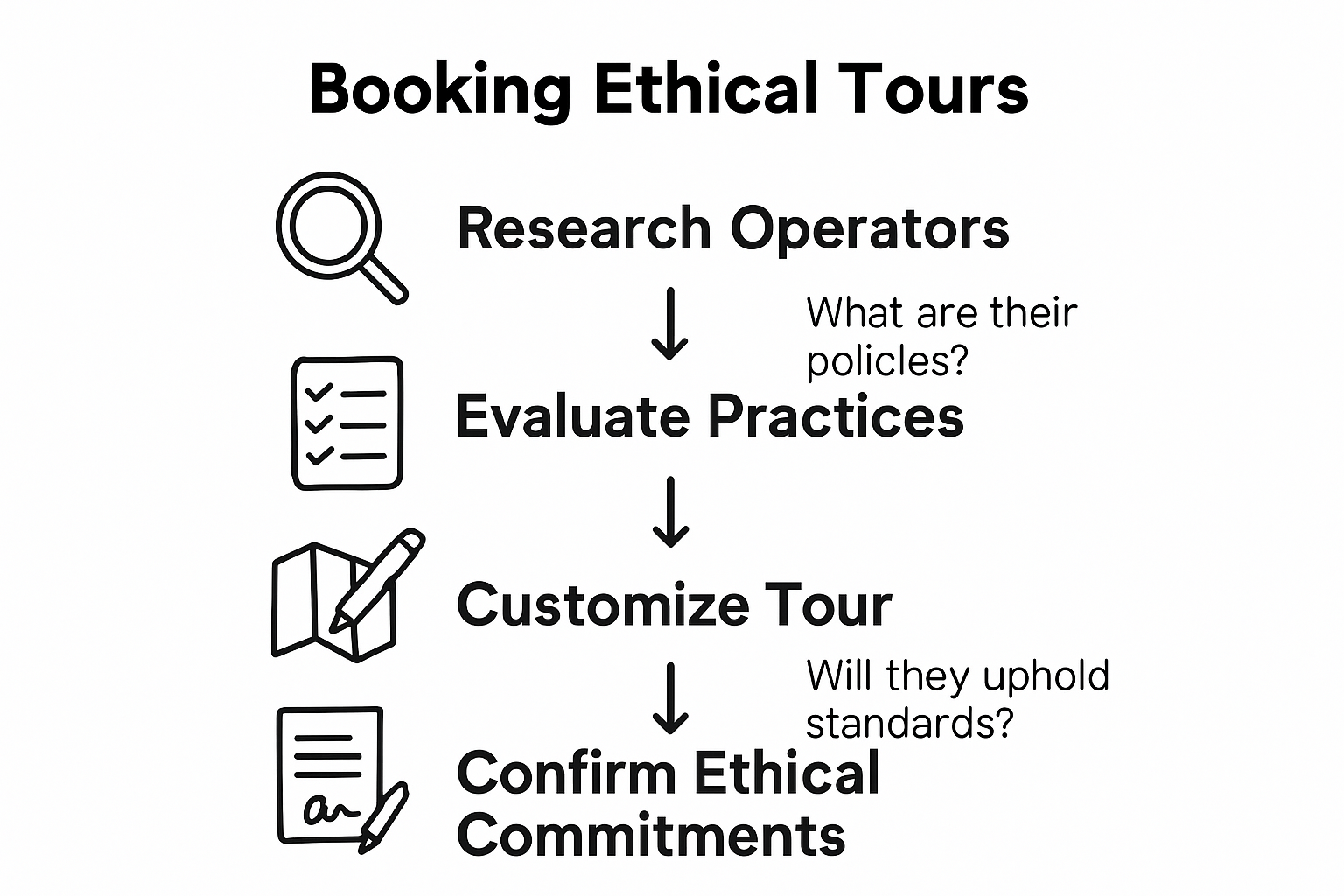 Booking Ethical Tours

Research Operators

What are their policies?

Evaluate Practices

Customize Tour

Will they uphold standards?

Confirm Ethical Commitments