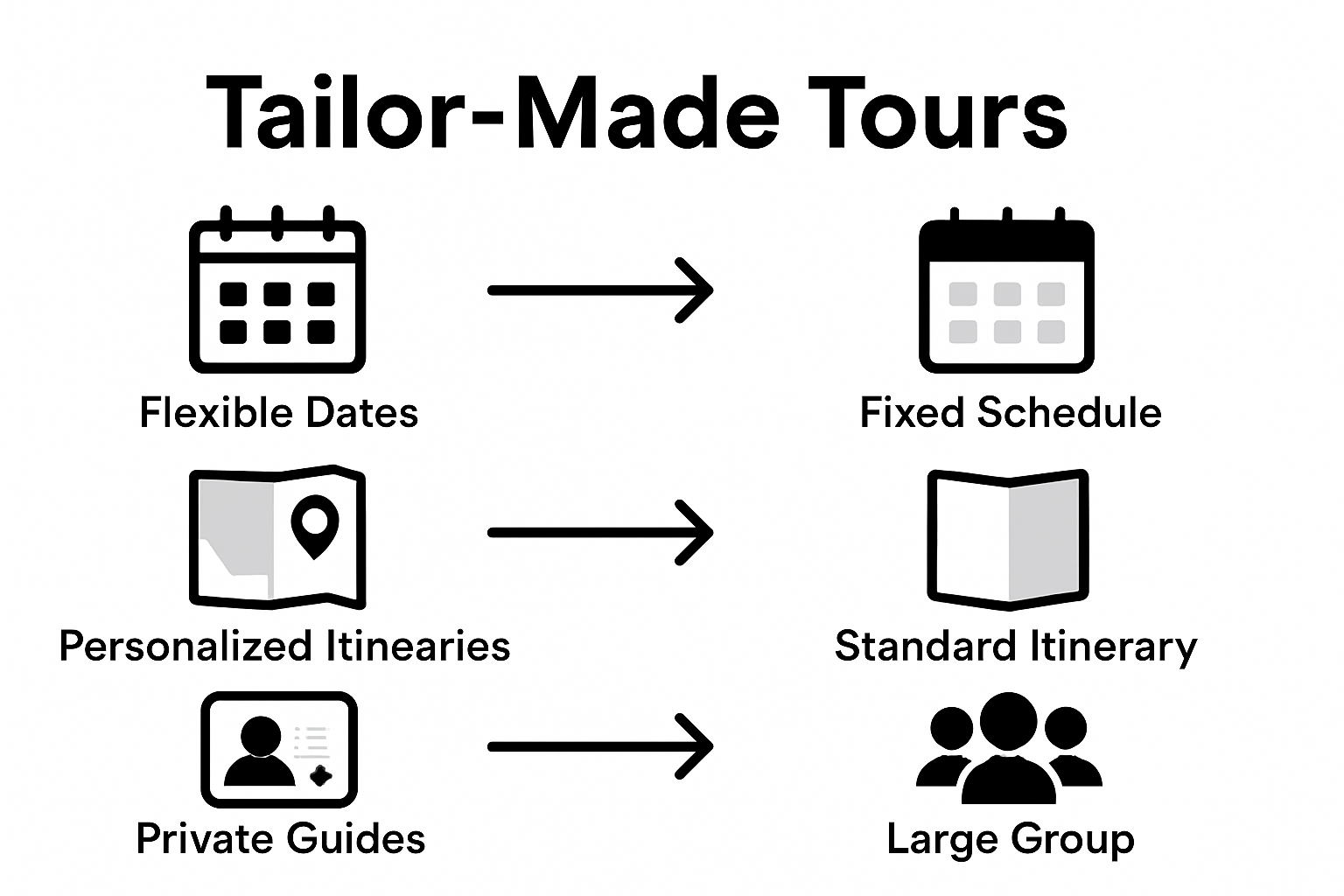 Tailor-Made Tours

Flexible Dates

Fixed Schedule

Personalized Itinearies

Standard Itinerary

Private Guides

Large Group