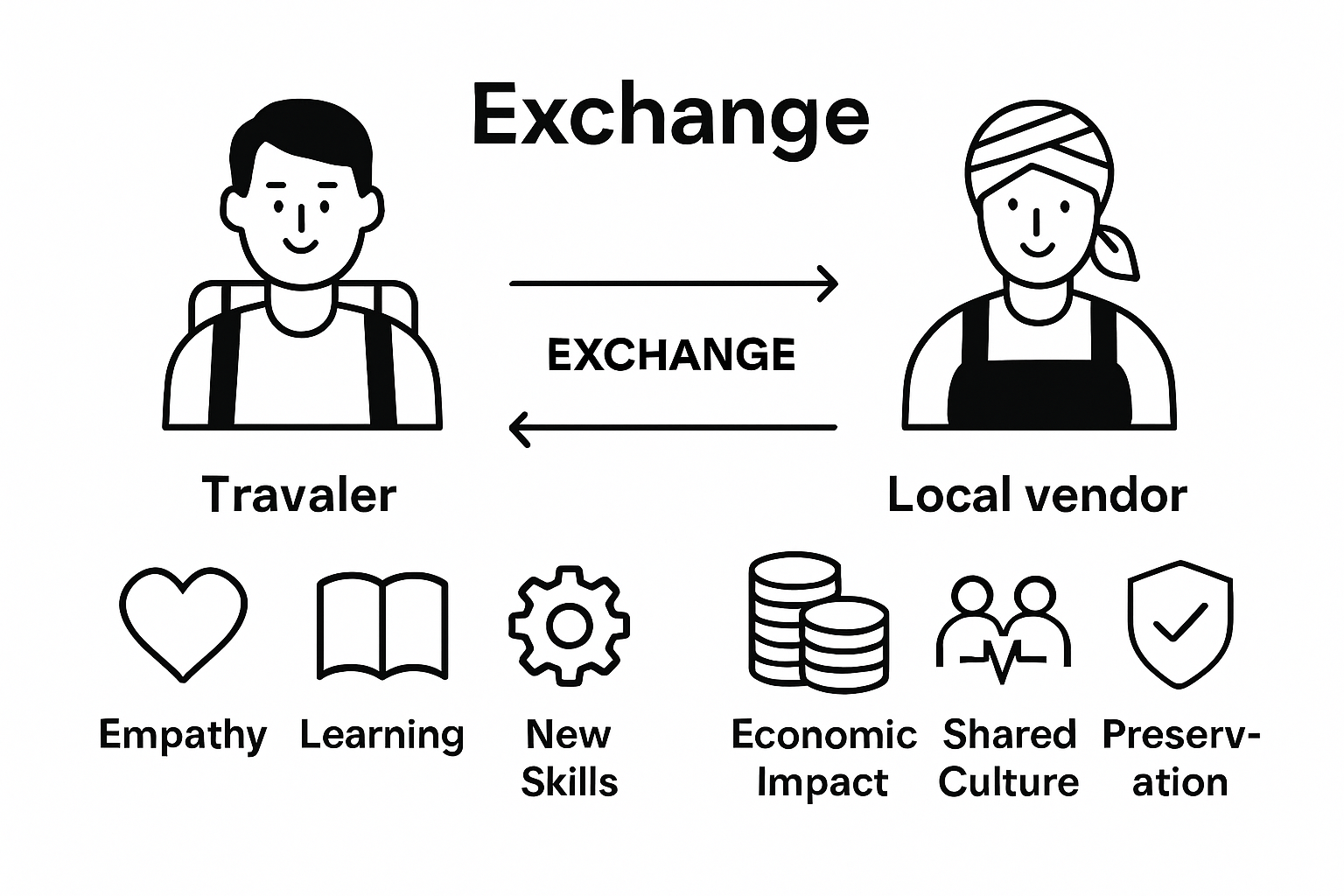 Exchange

EXCHANGE

Travaler

Local vendor

Empathy

Learning

New Skills

Economic Impact

Shared Culture

Preservation