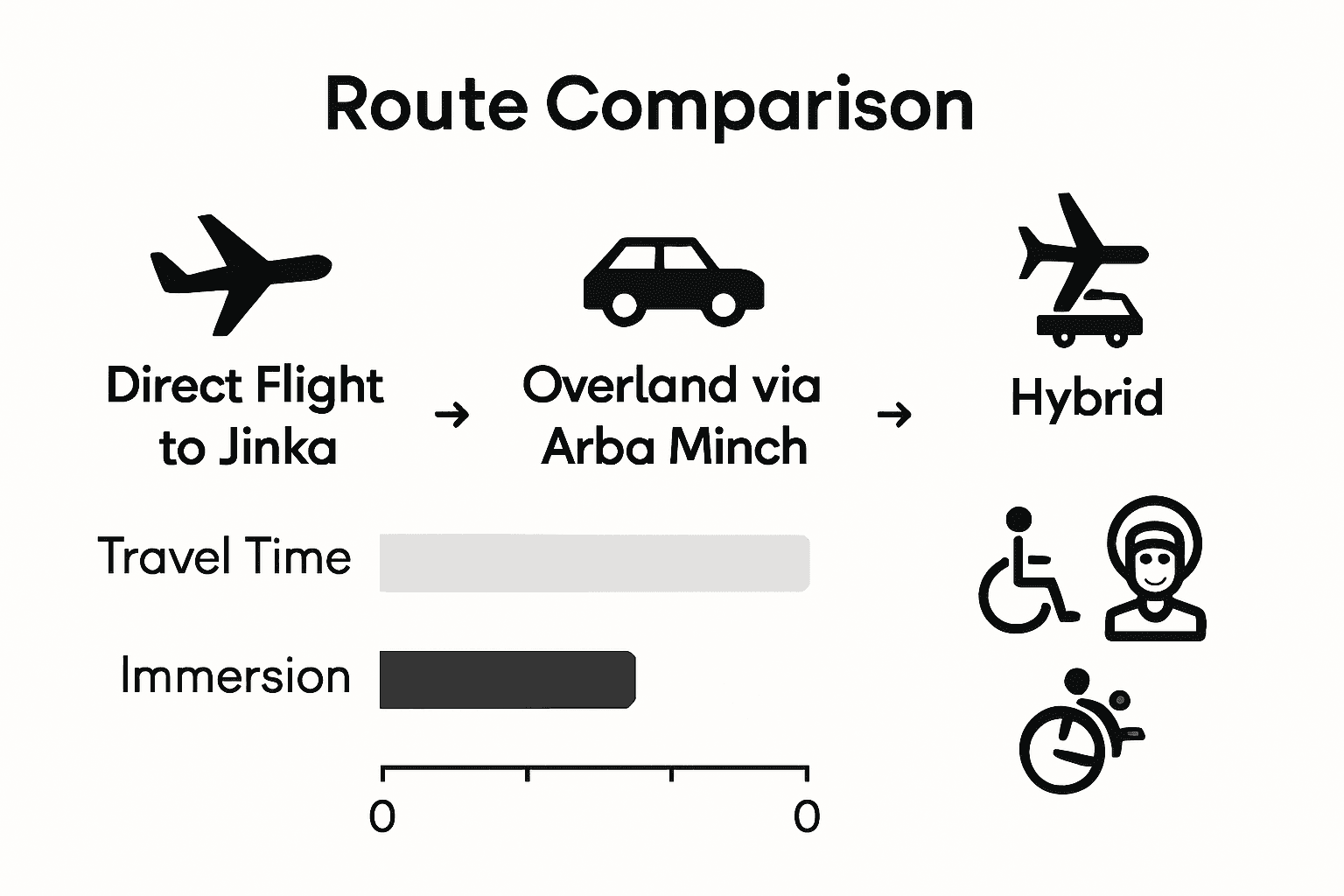 Route Comparison

Direct Flight to Jinka → Overland via Arba Minch → Hybrid

Travel Time

Immersion

0

0