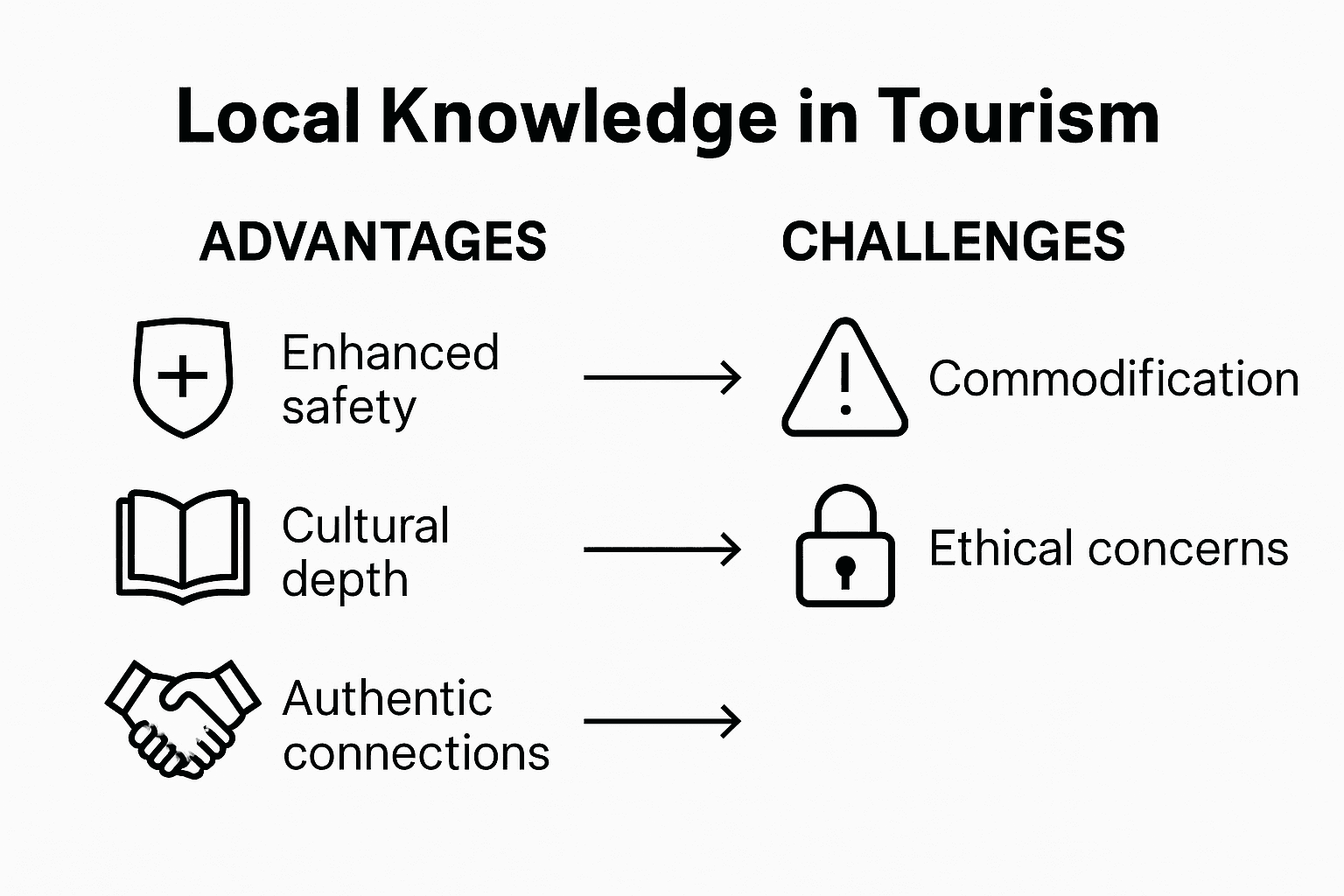 Local Knowledge in Tourism

ADVANTAGES

Enhanced safety

Cultural depth

Authentic connections

CHALLENGES

Commodification

Ethical concerns