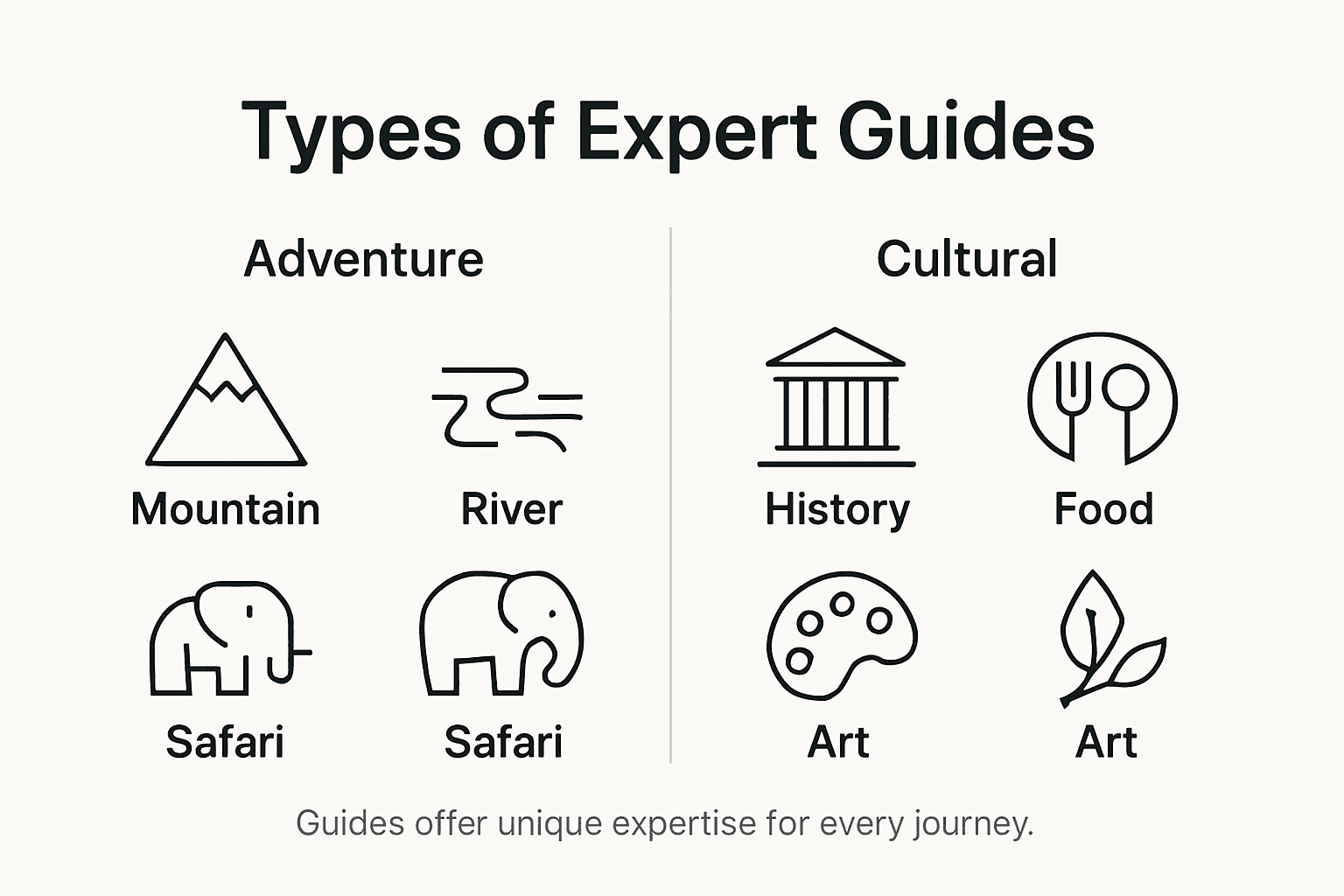 Types of Expert Guides

Adventure

Mountain

River

Safari

Safari

Cultural

History

Food

Art

Art

Guides offer unique expertise for every journey.