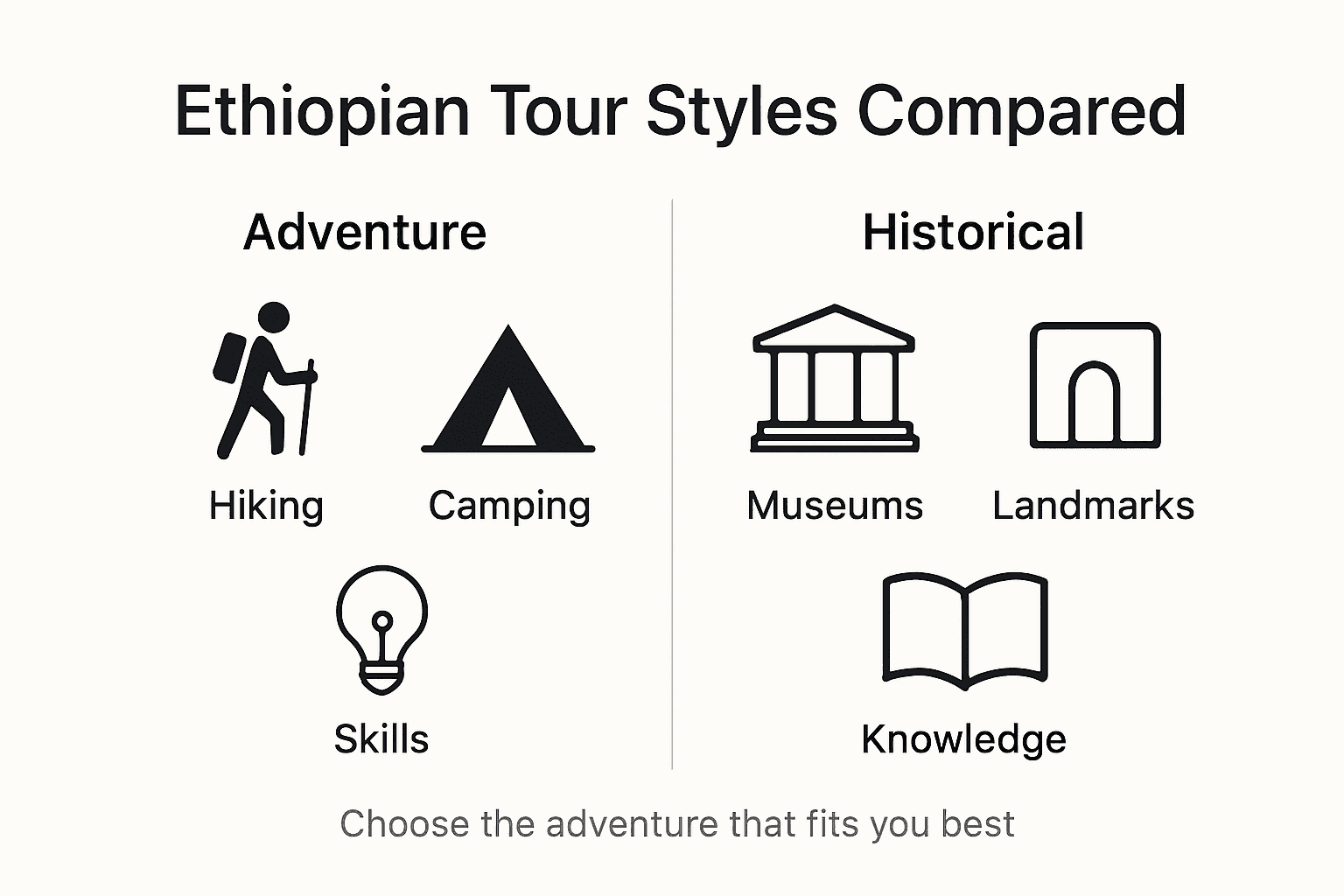 Ethiopian Tour Styles Compared

Adventure

Hiking

Camping

Skills

Historical

Museums

Landmarks

Knowledge

Choose the adventure that fits you best