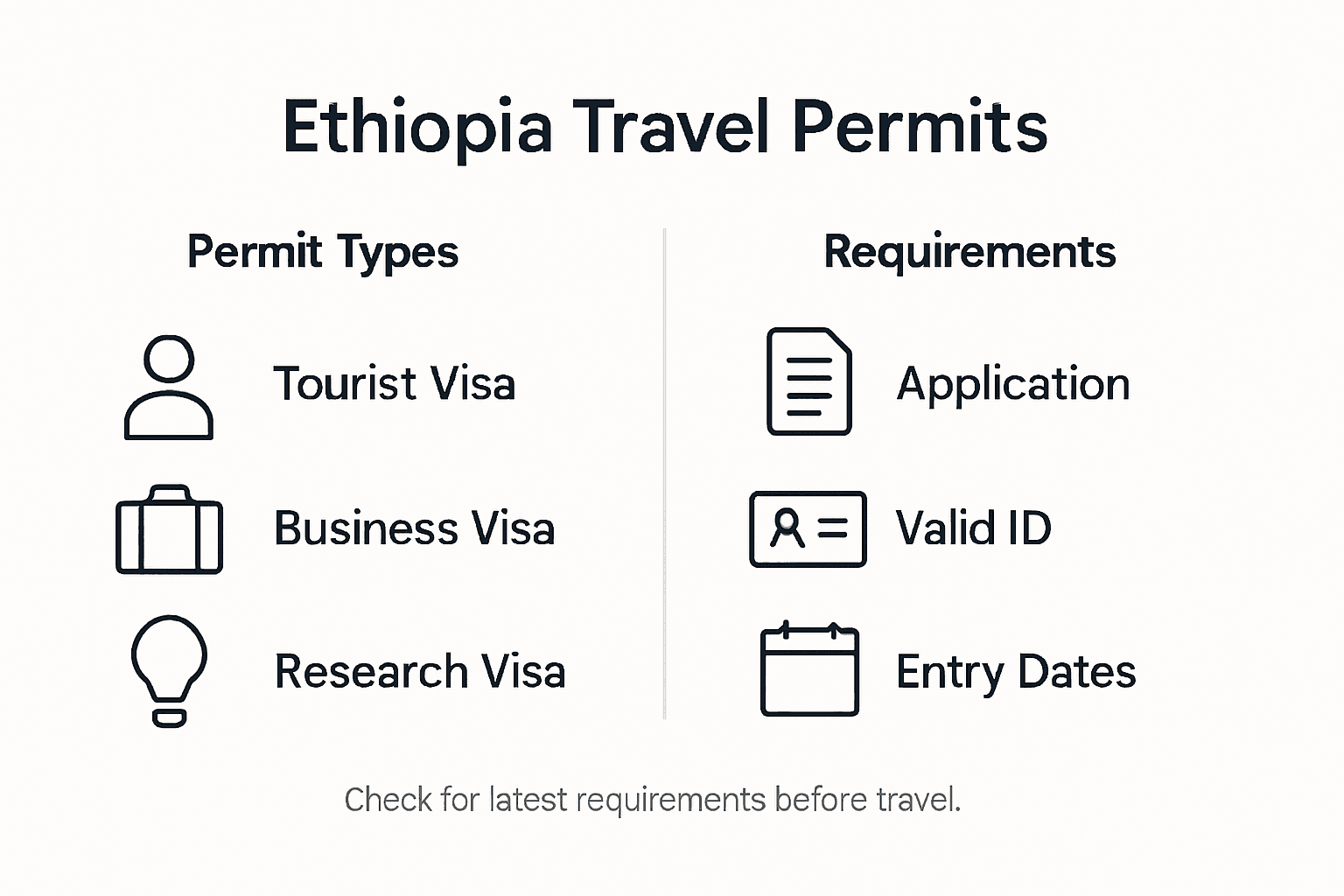 Ethiopia Travel Permits

Permit Types

Tourist Visa

Business Visa

Research Visa

Requirements

Application

Valid ID

Entry Dates

Check for latest requirements before travel.