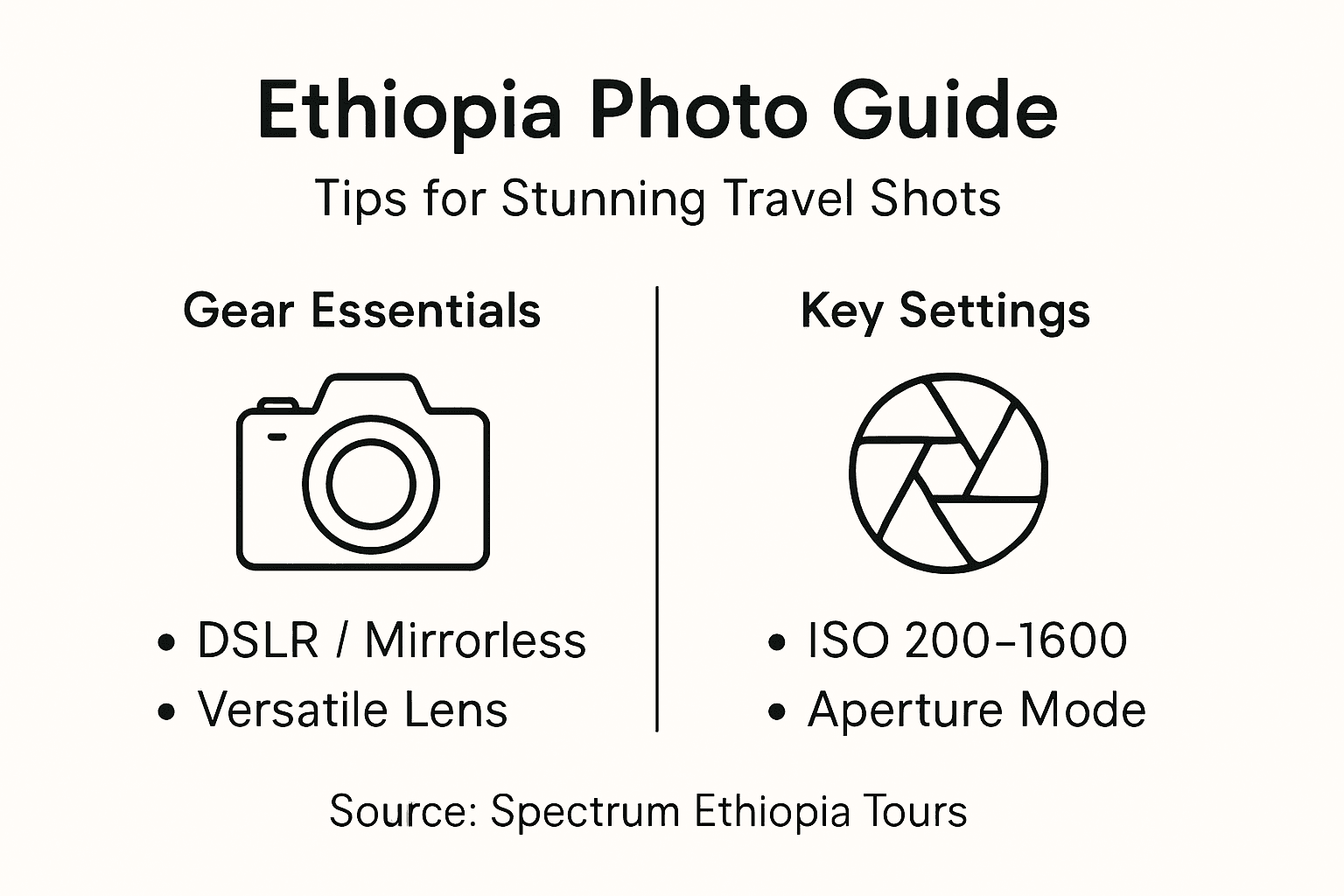 Ethiopia Photo Guide

Tips for Stunning Travel Shots

Gear Essentials

• DSLR / Mirrorless
• Versatile Lens

Key Settings

• ISO 200–1600
• Aperture Mode

Source: Spectrum Ethiopia Tours