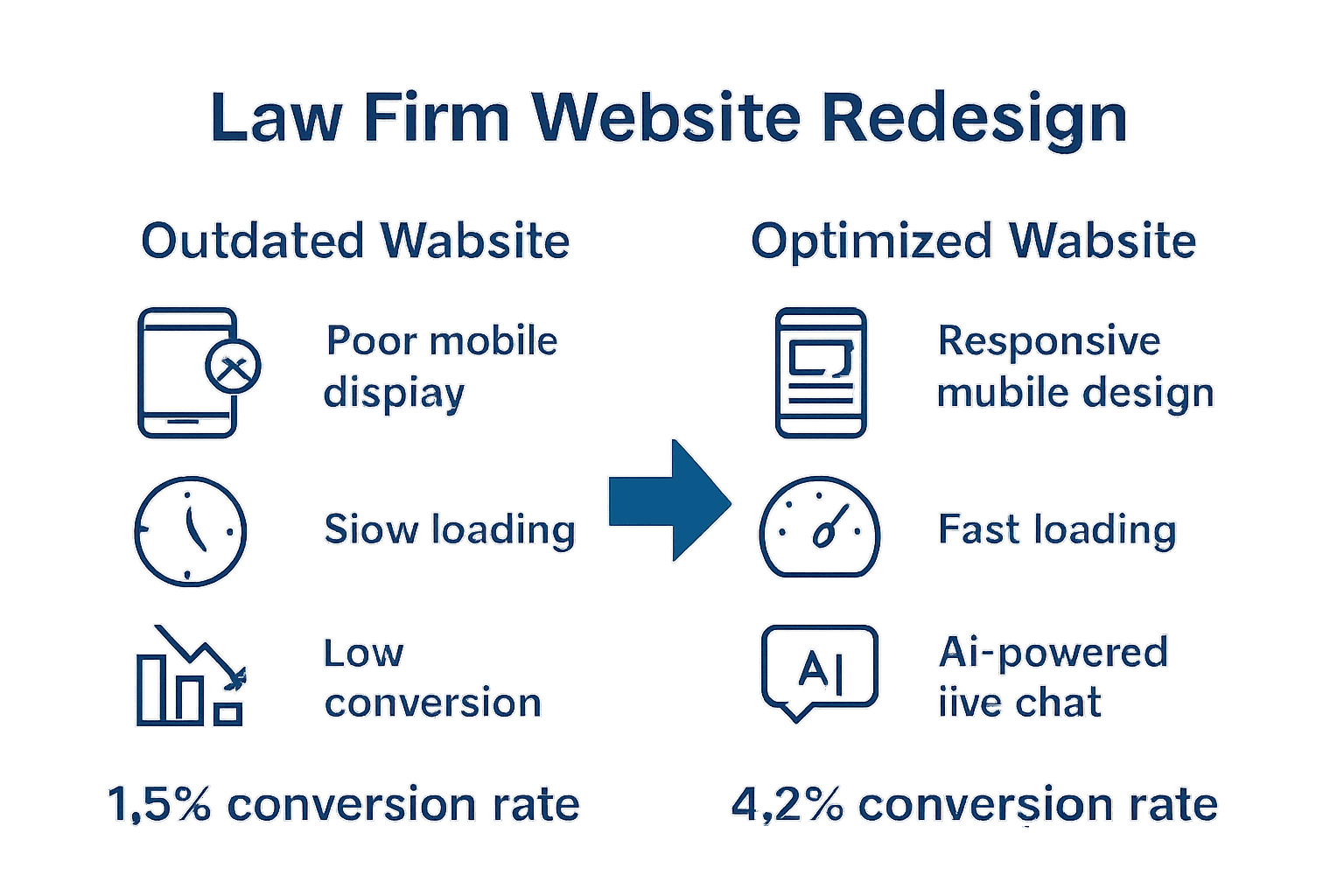 Law Firm Website Redesign

Outdated Wabsite

Poor mobile dispiay

Siow loading

Low conversion

1,5% conversion rate

Optimized Wabsite

Responsive mubile design

Fast loading

AI

Ai-powered iive chat

4,2% conversion rate