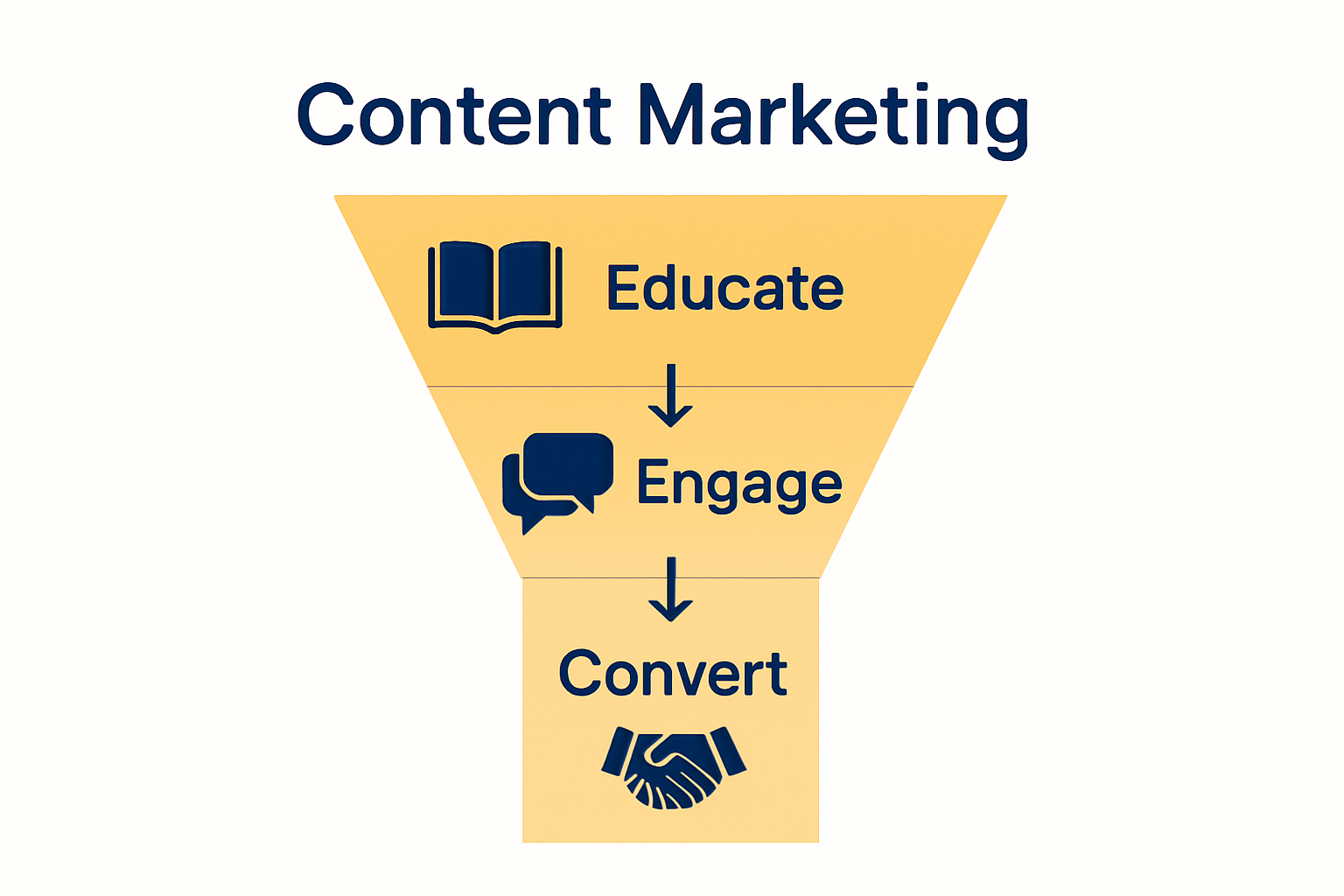 Content Marketing

Educate

Engage

Convert