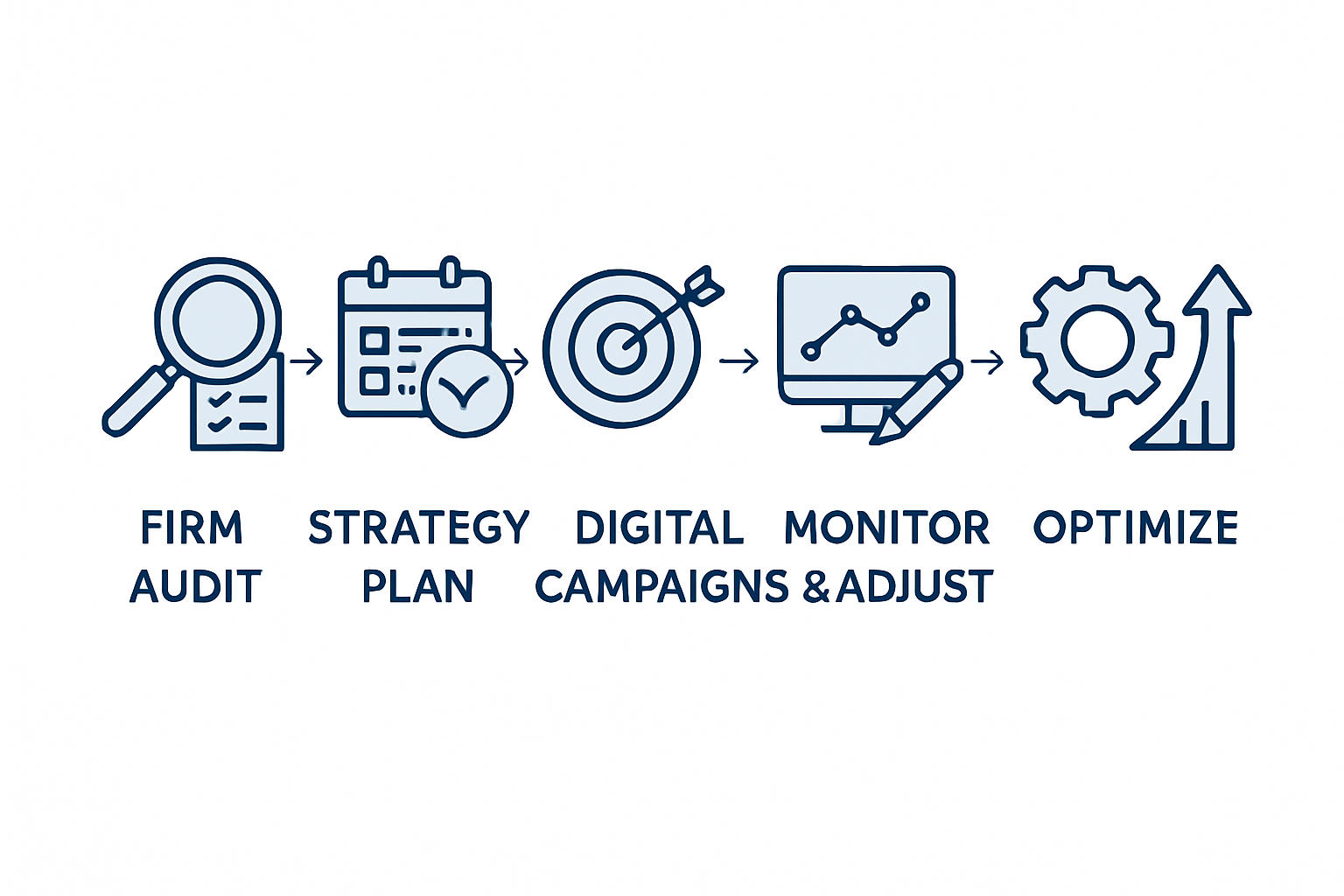 FIRM AUDIT

STRATEGY PLAN

DIGITAL CAMPAIGNS

MONITOR & ADJUST

OPTIMIZE