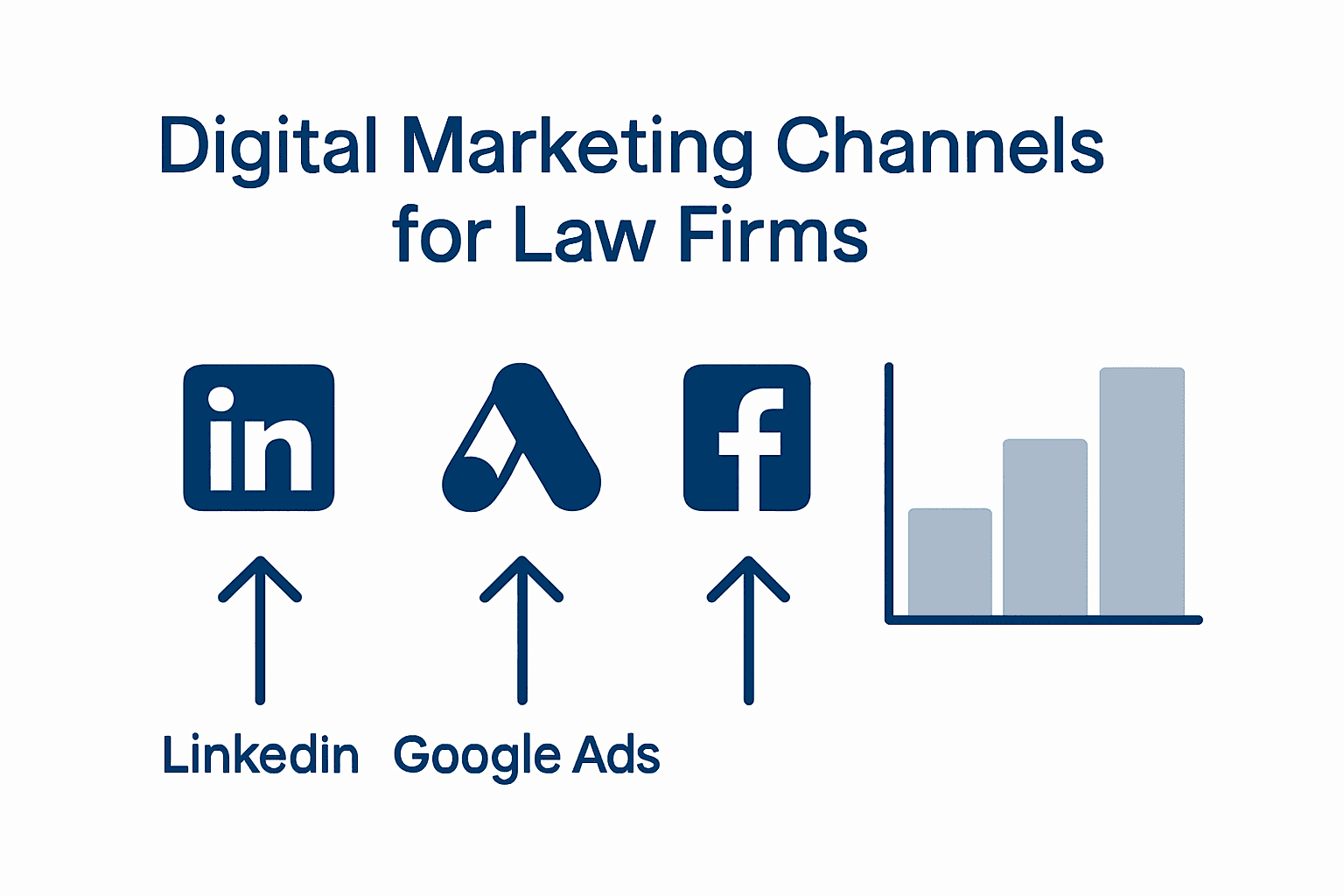 Digital Marketing Channels for Law Firms

in

f

Linkedin Google Ads