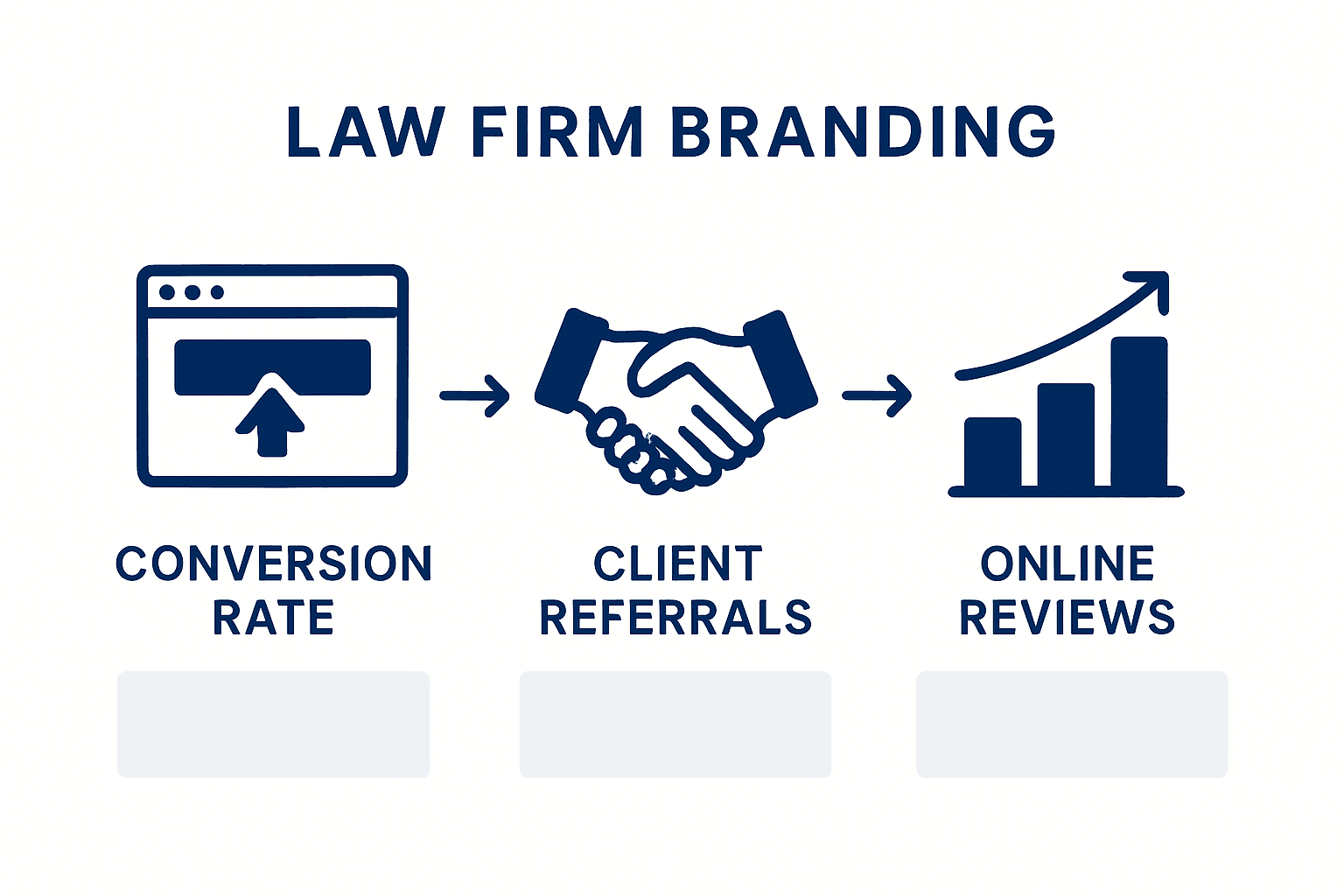 LAW FIRM BRANDING

CONVERSION RATE

CLIENT REFERRALS

ONLINE REVIEWS