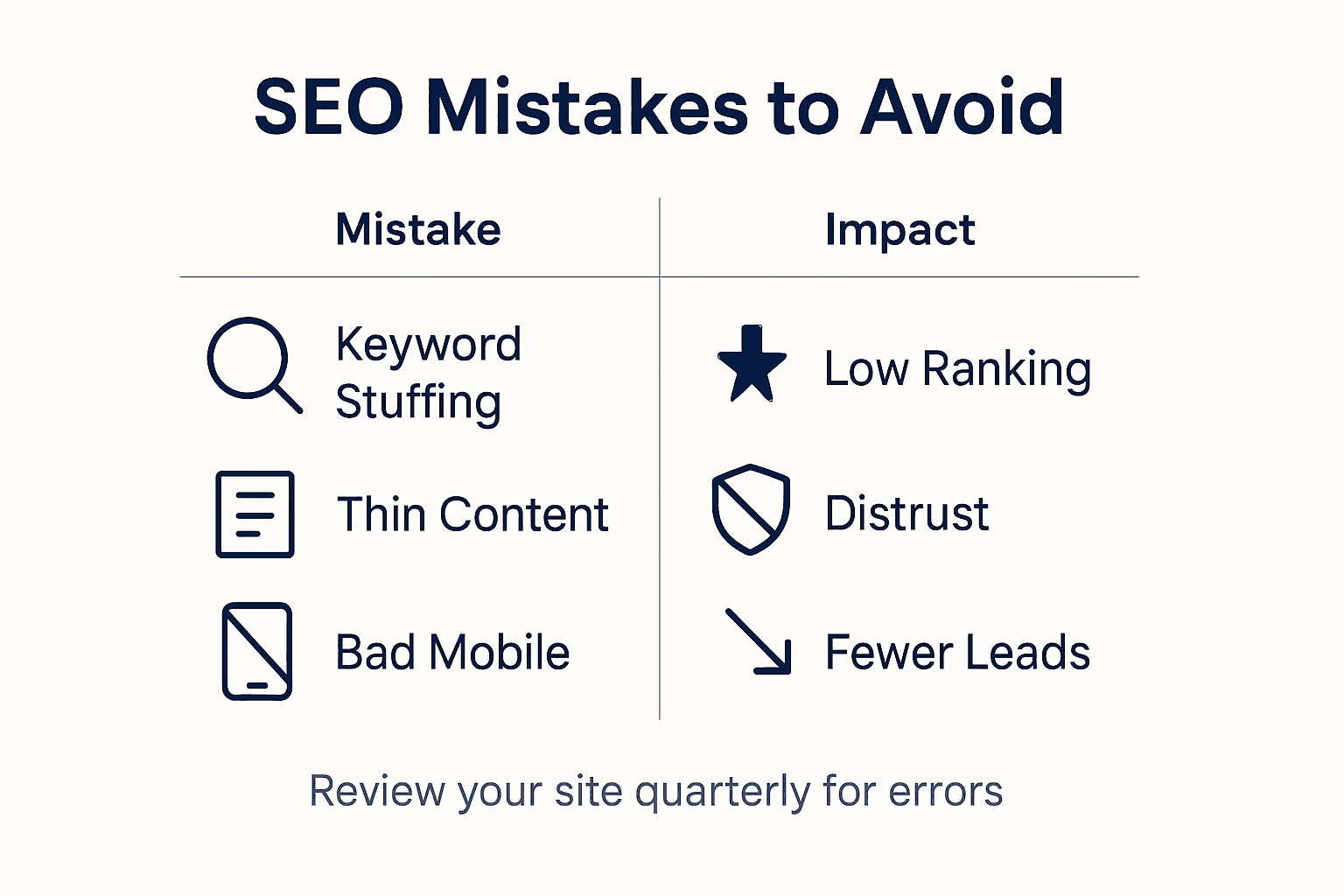 SEO Mistakes to Avoid

| Mistake | Impact |
|---|---|
| Keyword Stuffing | Low Ranking |
| Thin Content | Distrust |
| Bad Mobile | Fewer Leads |

Review your site quarterly for errors