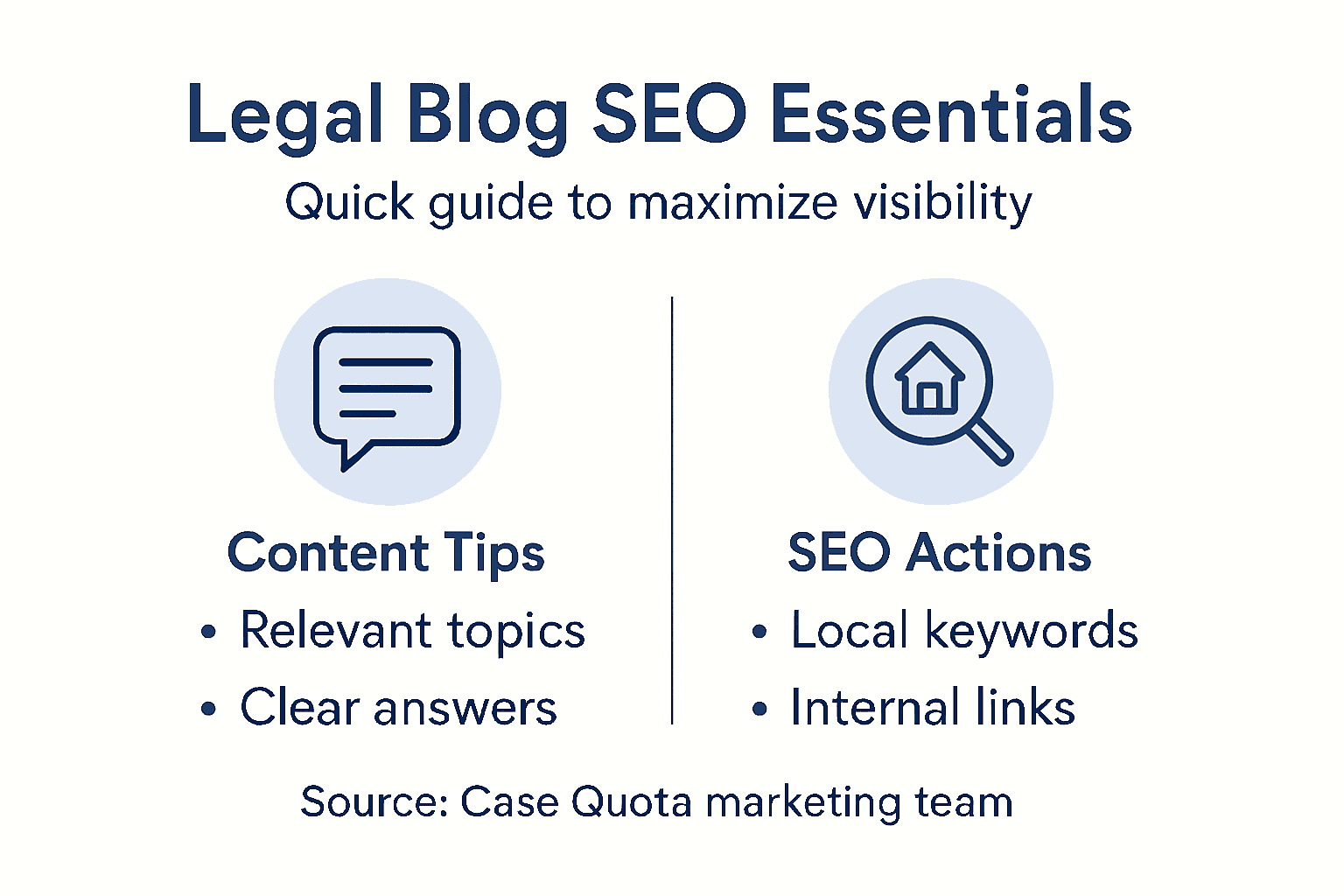 Legal Blog SEO Essentials

Quick guide to maximize visibility

Content Tips

• Relevant topics
• Clear answers

SEO Actions

• Local keywords
• Internal links

Source: Case Quota marketing team