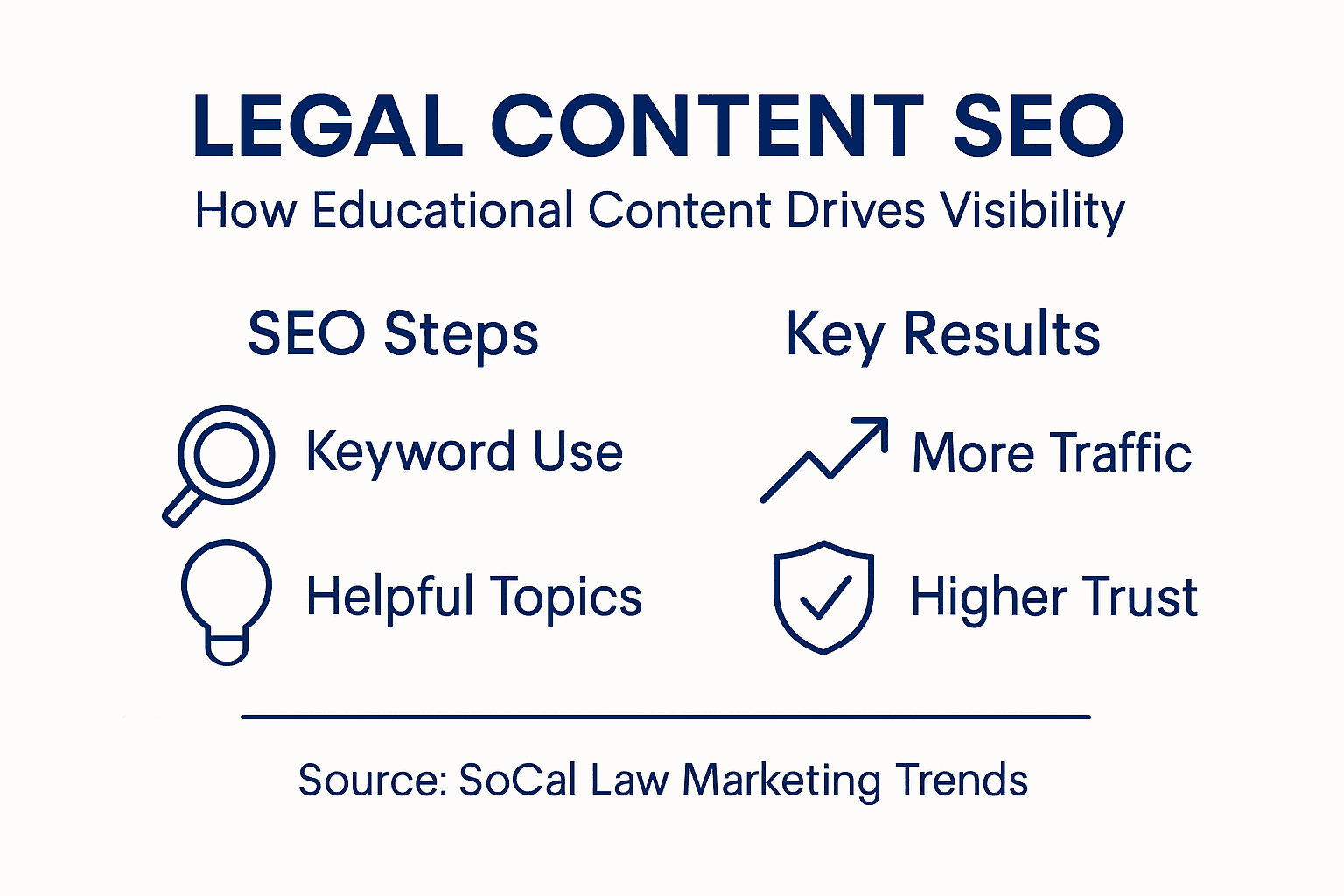 LEGAL CONTENT SEO

How Educational Content Drives Visibility

SEO Steps

Keyword Use

Helpful Topics

Key Results

More Traffic

Higher Trust

Source: SoCal Law Marketing Trends