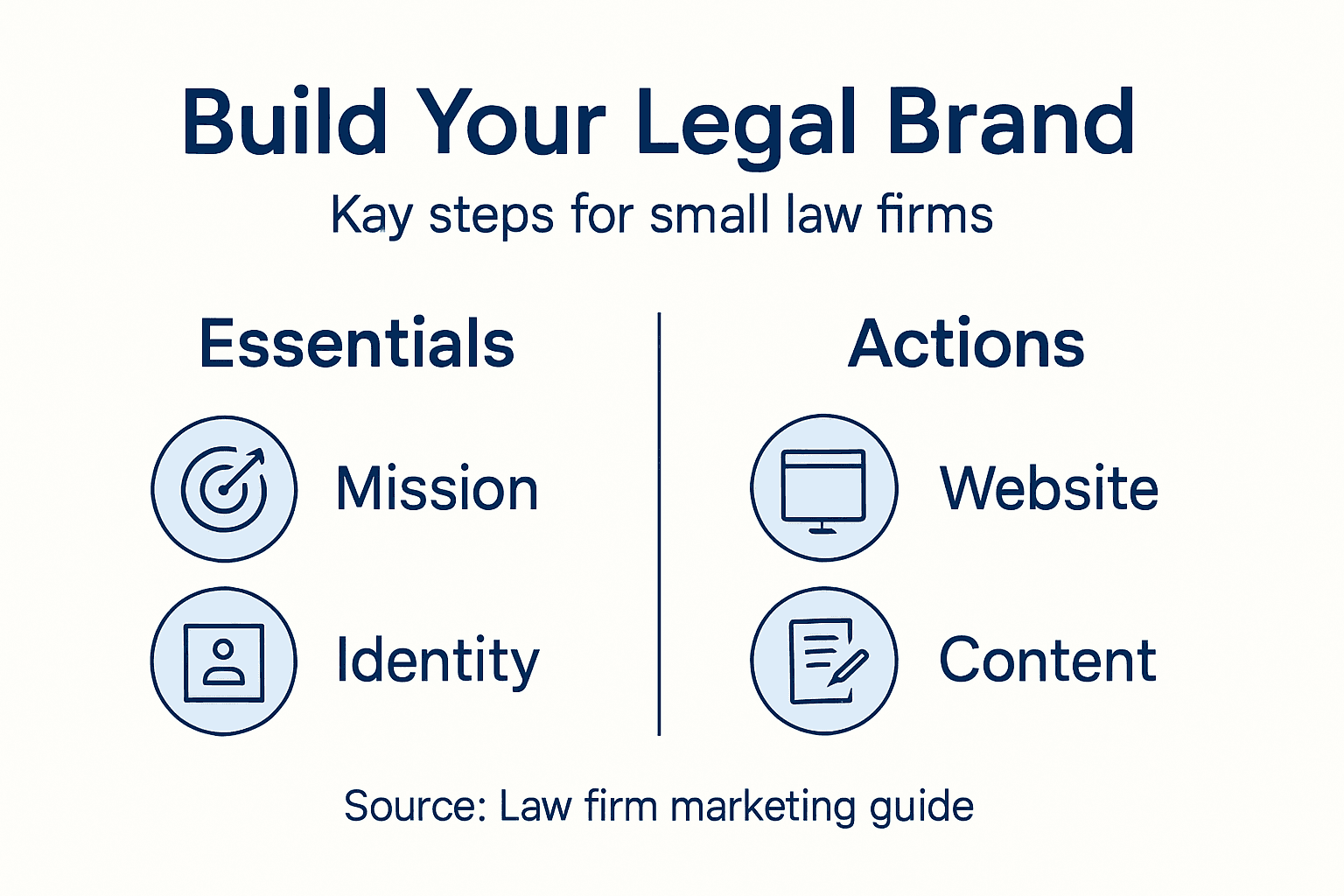 Build Your Legal Brand

Kay steps for small law firms

Essentials

Mission

Identity

Actions

Website

Content

Source: Law firm marketing guide