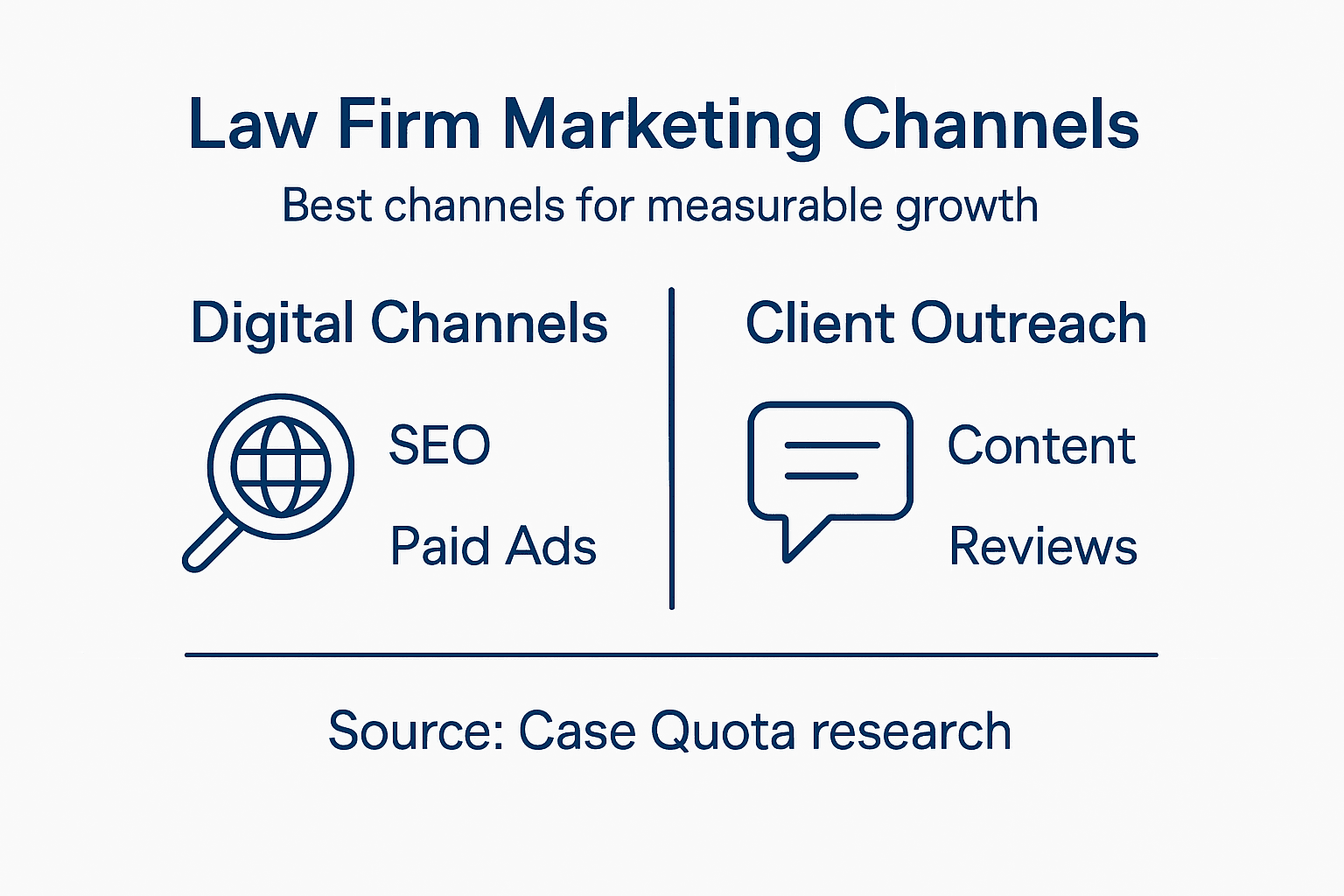 Law Firm Marketing Channels

Best channels for measurable growth

Digital Channels

SEO

Paid Ads

Client Outreach

Content

Reviews

Source: Case Quota research