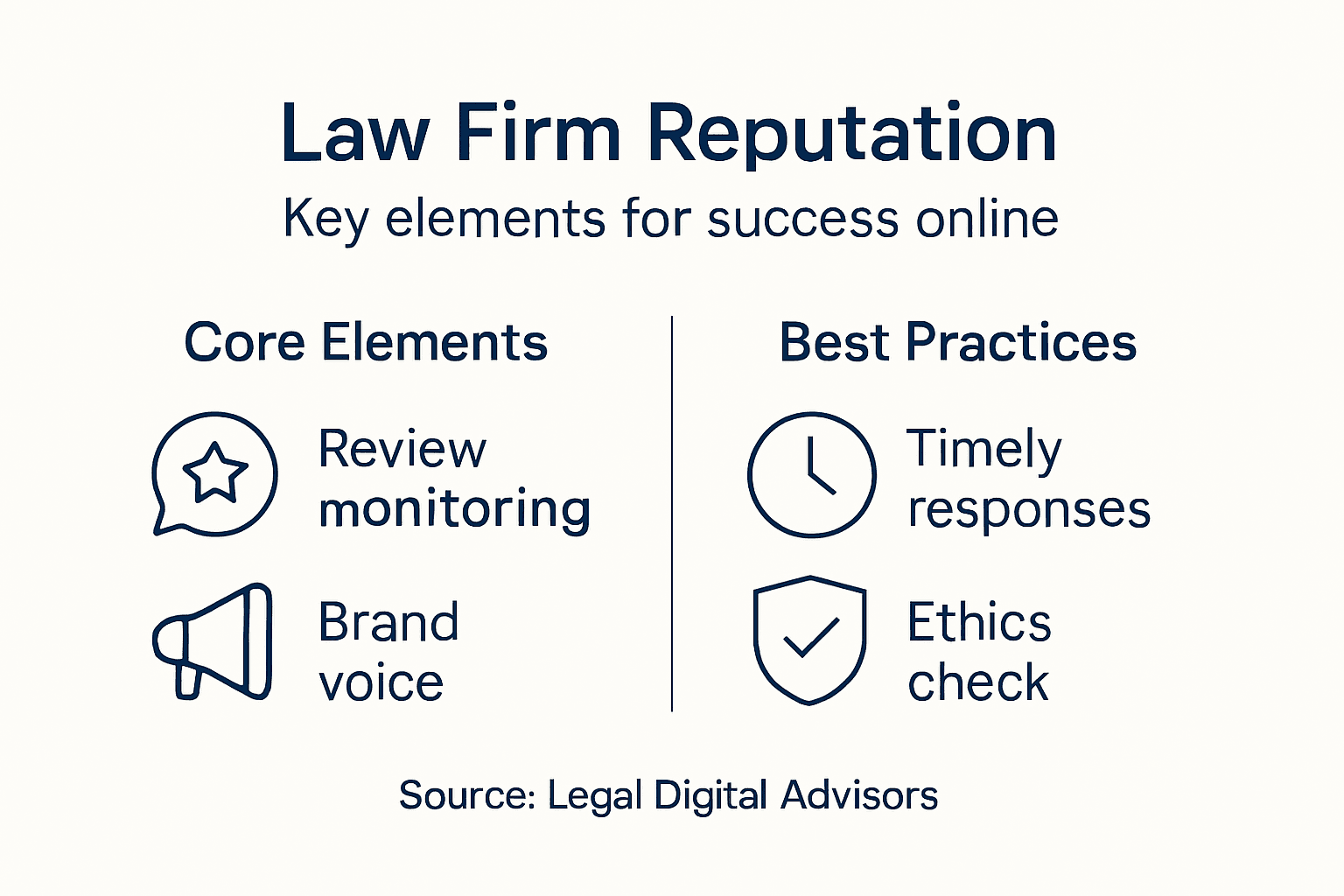 Law Firm Reputation

Key elements for success online

Core Elements

Review monitoring

Brand voice

Best Practices

Timely responses

Ethics check

Source: Legal Digital Advisors