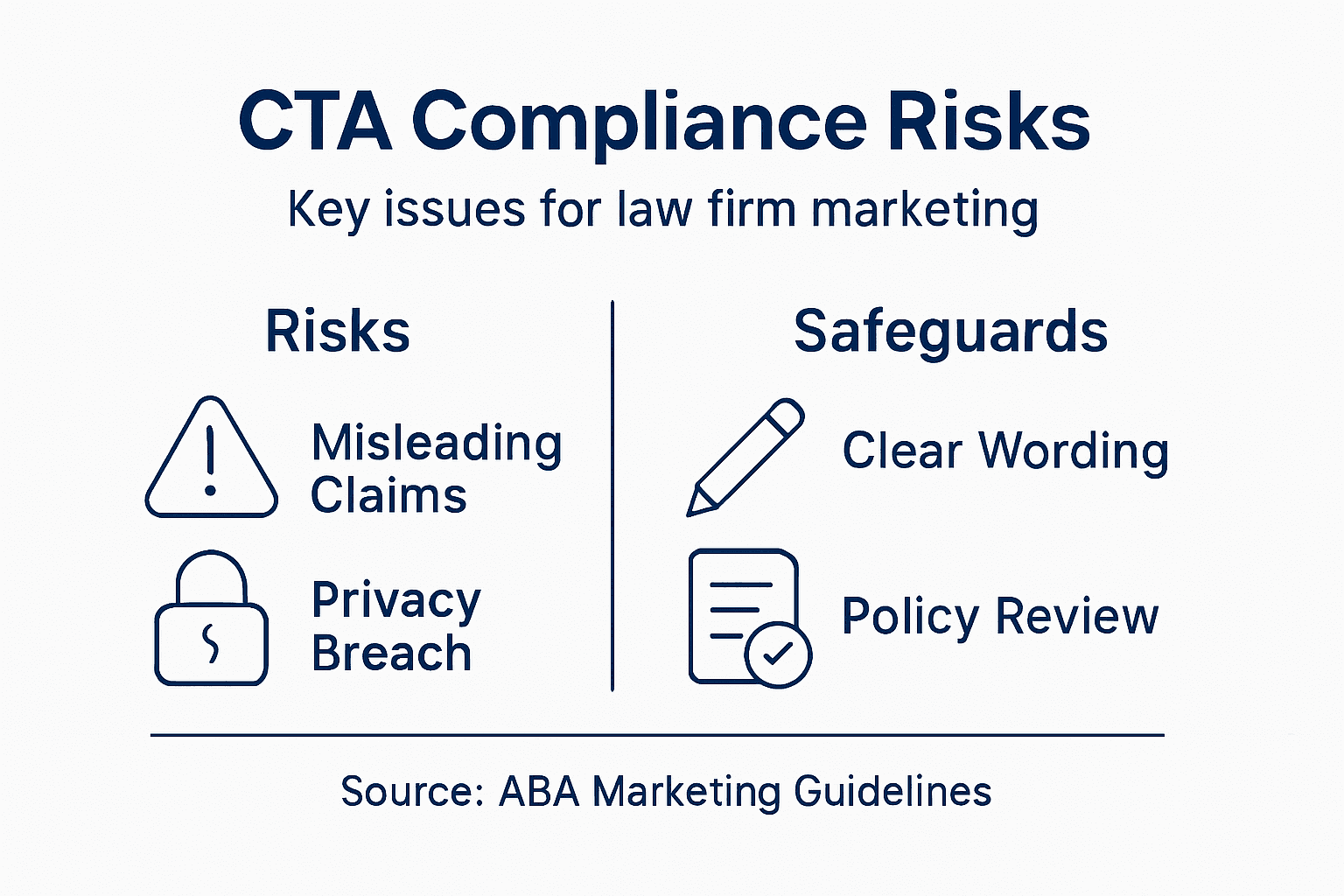 CTA Compliance Risks

Key issues for law firm marketing

Risks

Misleading Claims

Privacy Breach

Safeguards

Clear Wording

Policy Review

Source: ABA Marketing Guidelines