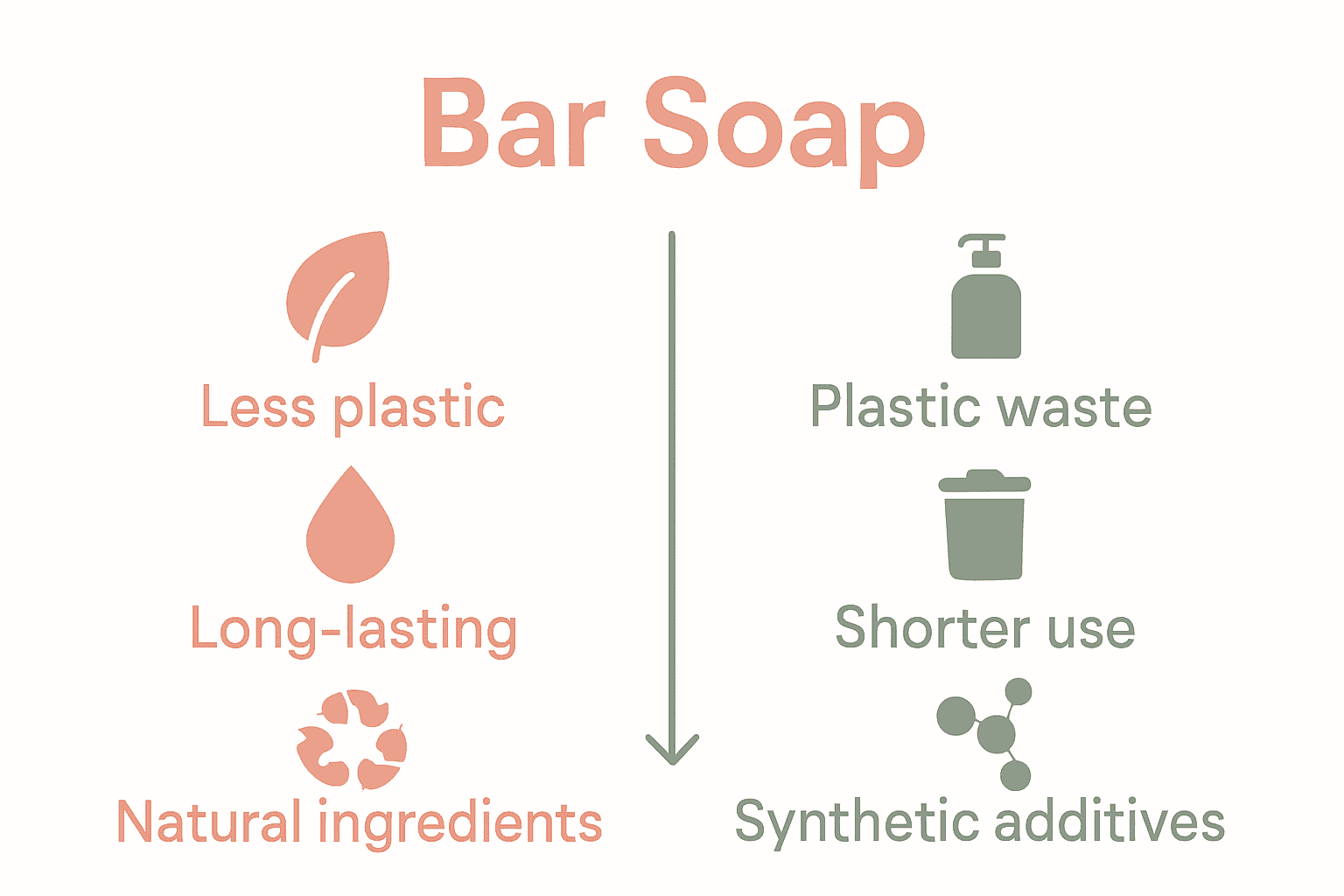 Bar Soap

Less plastic

Long-lasting

Natural ingredients

Plastic waste

Shorter use

Synthetic additives