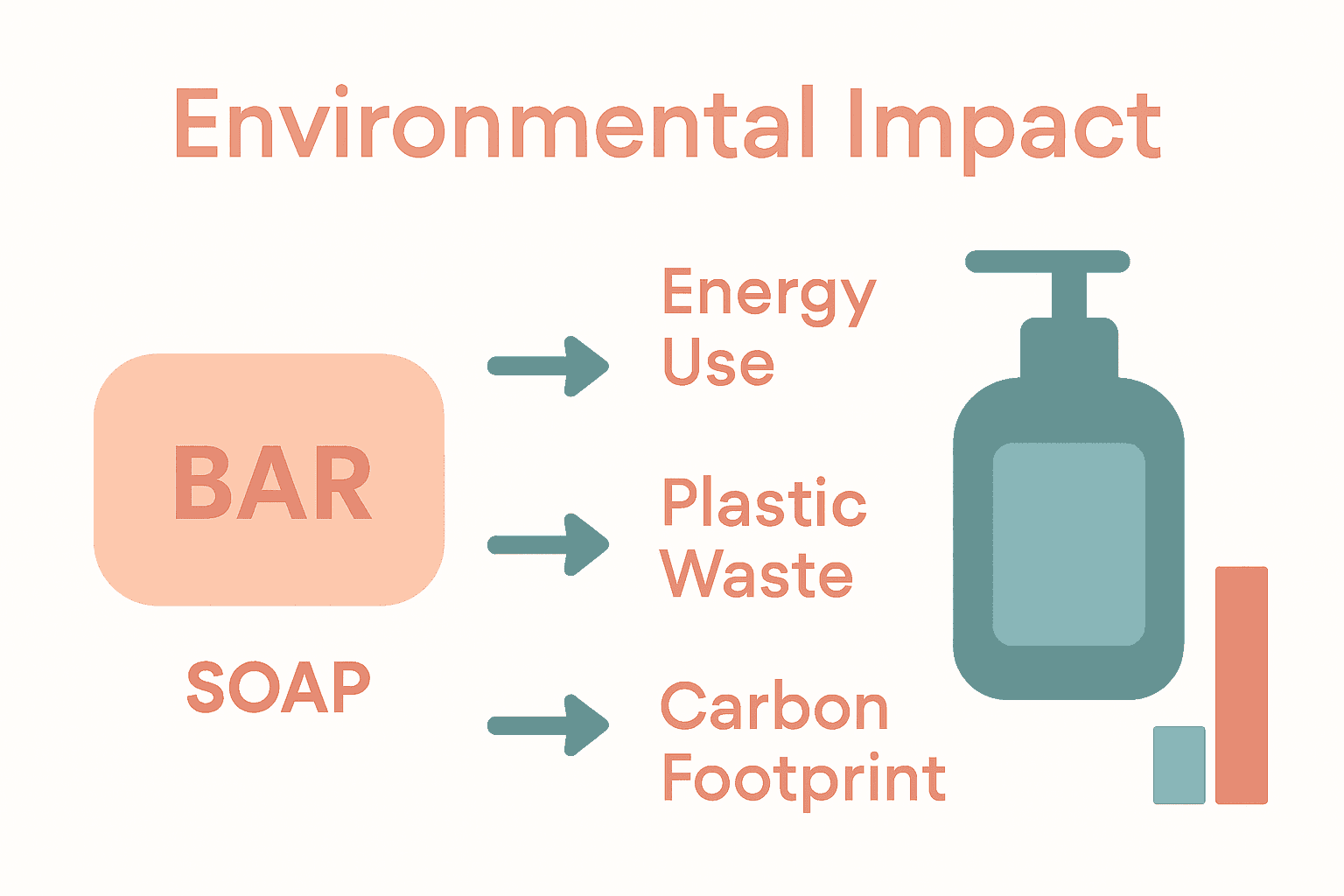 Environmental Impact

BAR

SOAP

Energy Use

Plastic Waste

Carbon Footprint