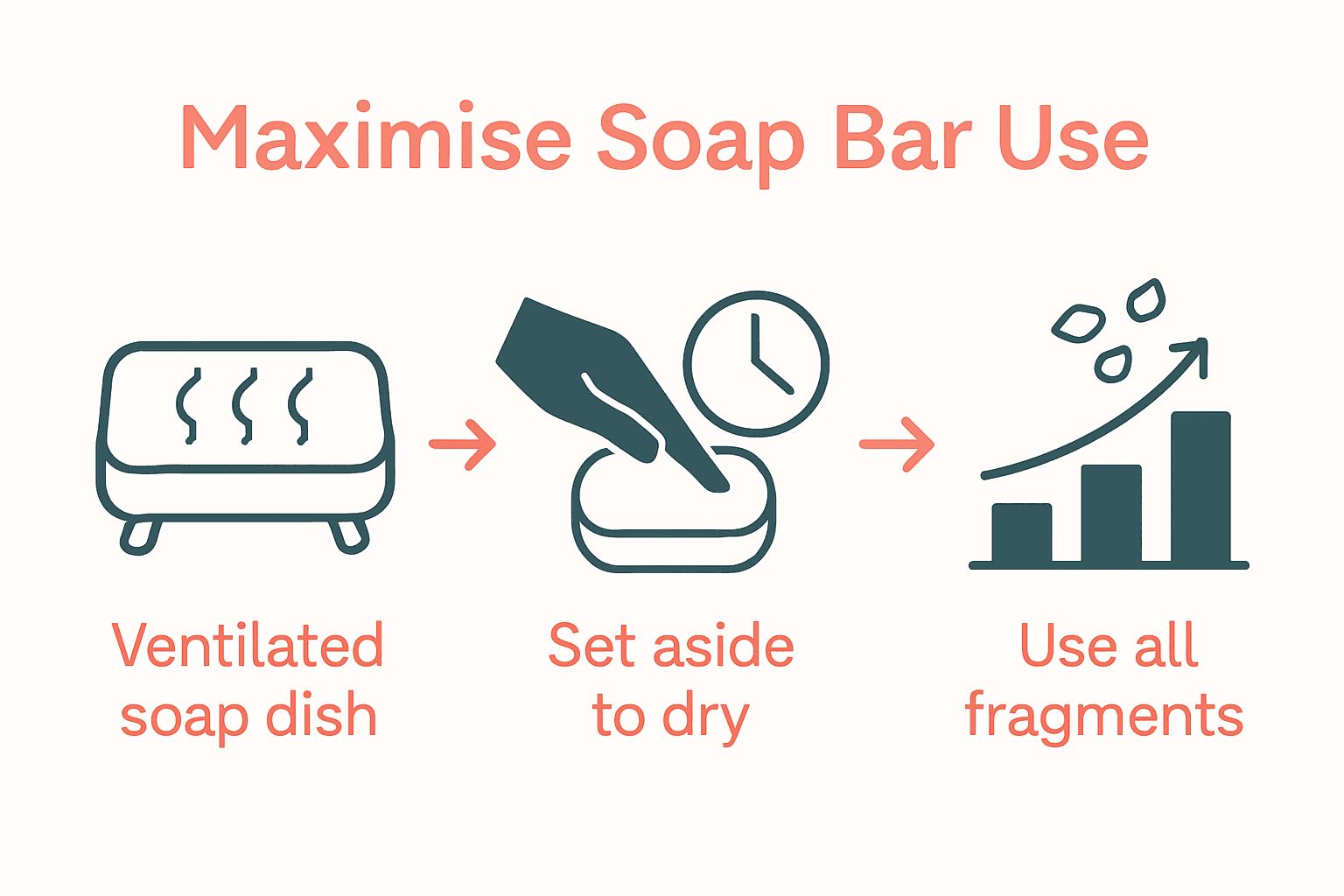 Maximise Soap Bar Use

Ventilated soap dish

Set aside to dry

Use all fragments