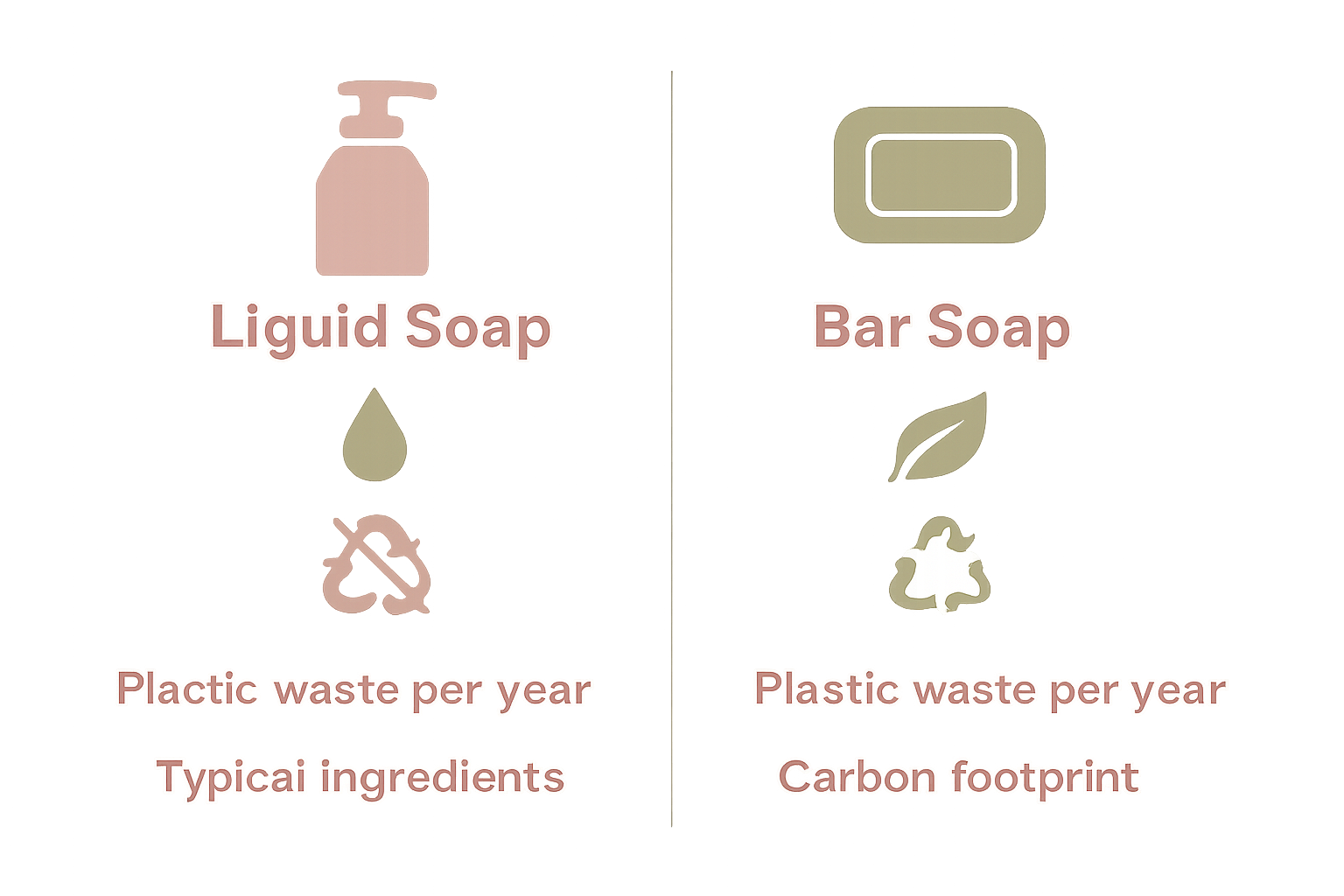 Liguid Soap

Plactic waste per year

Typicai ingredients

Bar Soap

Plastic waste per year

Carbon footprint