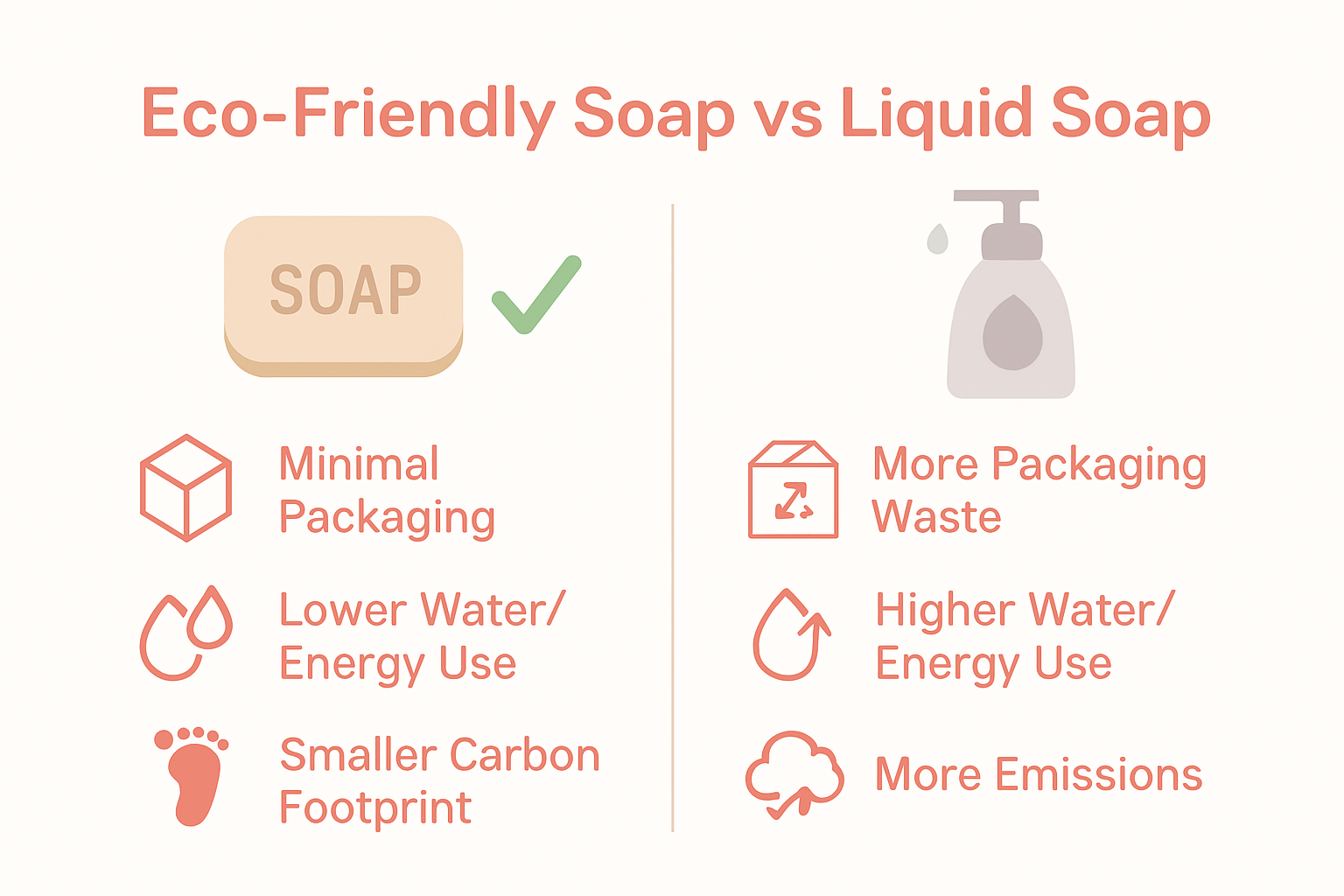 Eco-Friendly Soap vs Liquid Soap

SOAP

Minimal Packaging

Lower Water/ Energy Use

Smaller Carbon Footprint

More Packaging Waste

Higher Water/ Energy Use

More Emissions