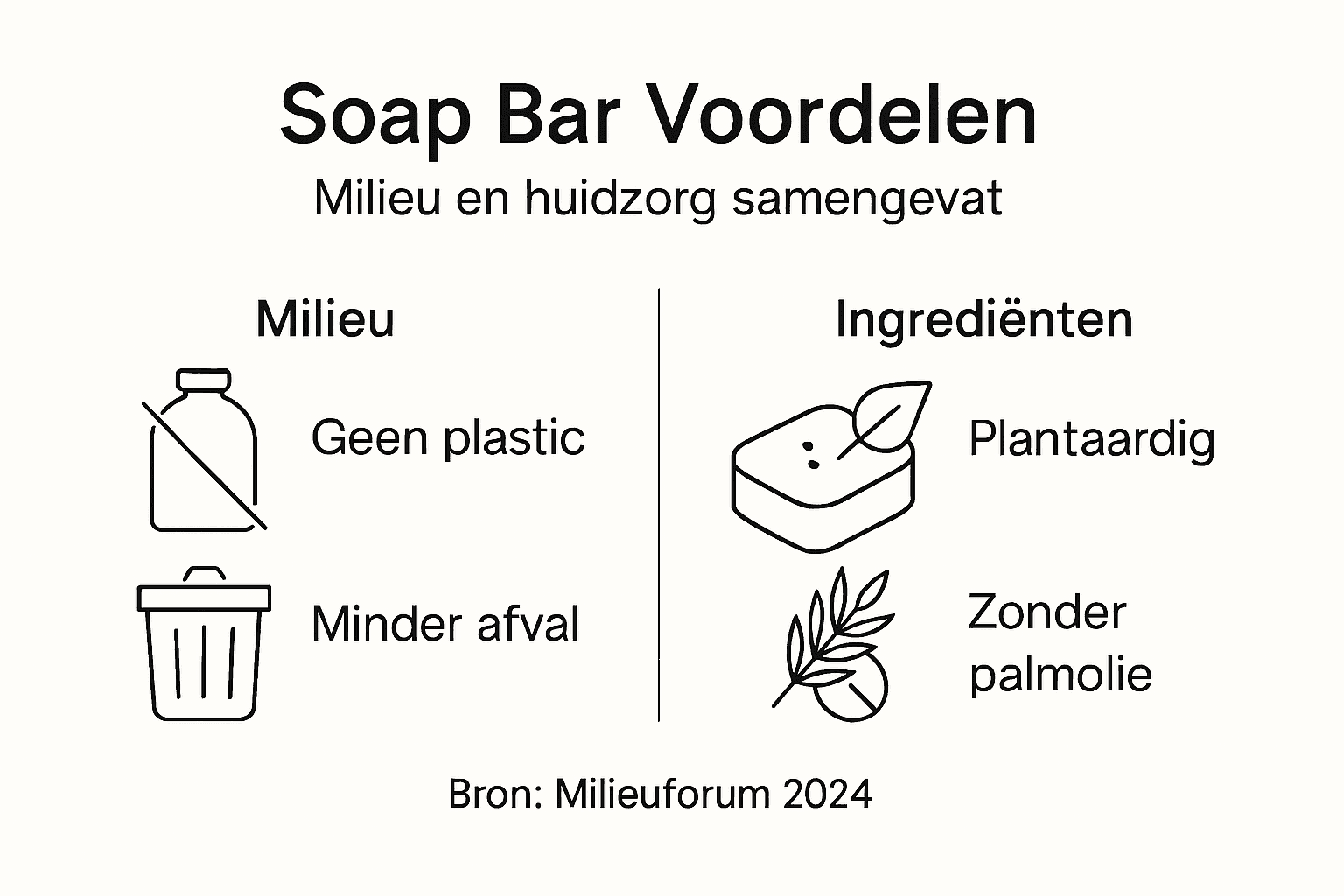 Soap Bar Voordelen

Milieu en huidzorg samengevat

Milieu

Geen plastic

Minder afval

Ingrediënten

Plantaardig

Zonder palmolie

Bron: Milieuforum 2024