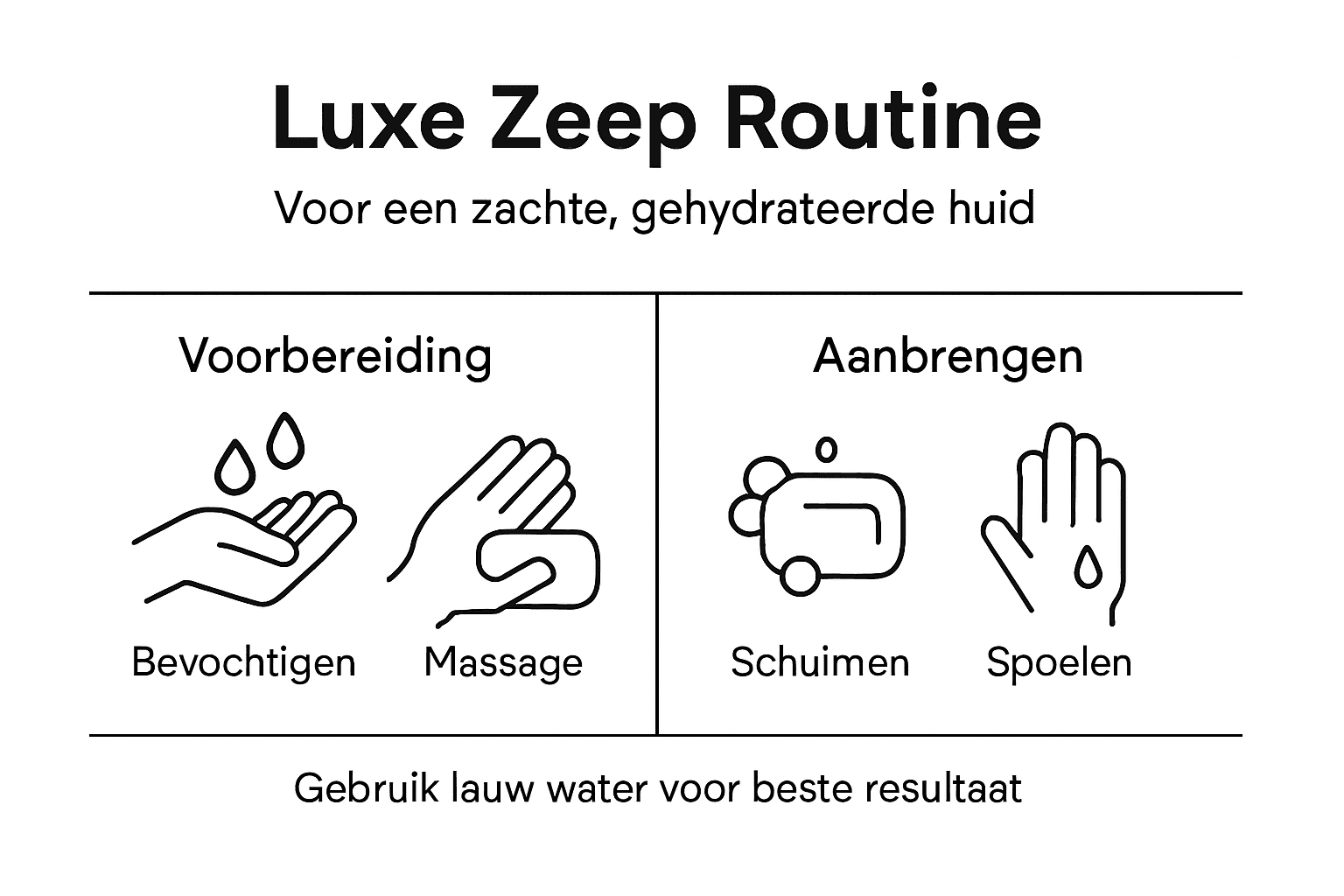 Luxe Zeep Routine

Voor een zachte, gehydrateerde huid

Voorbereiding

Bevochtigen

Massage

Aanbrengen

Schuimen

Spoelen

Gebruik lauw water voor beste resultaat