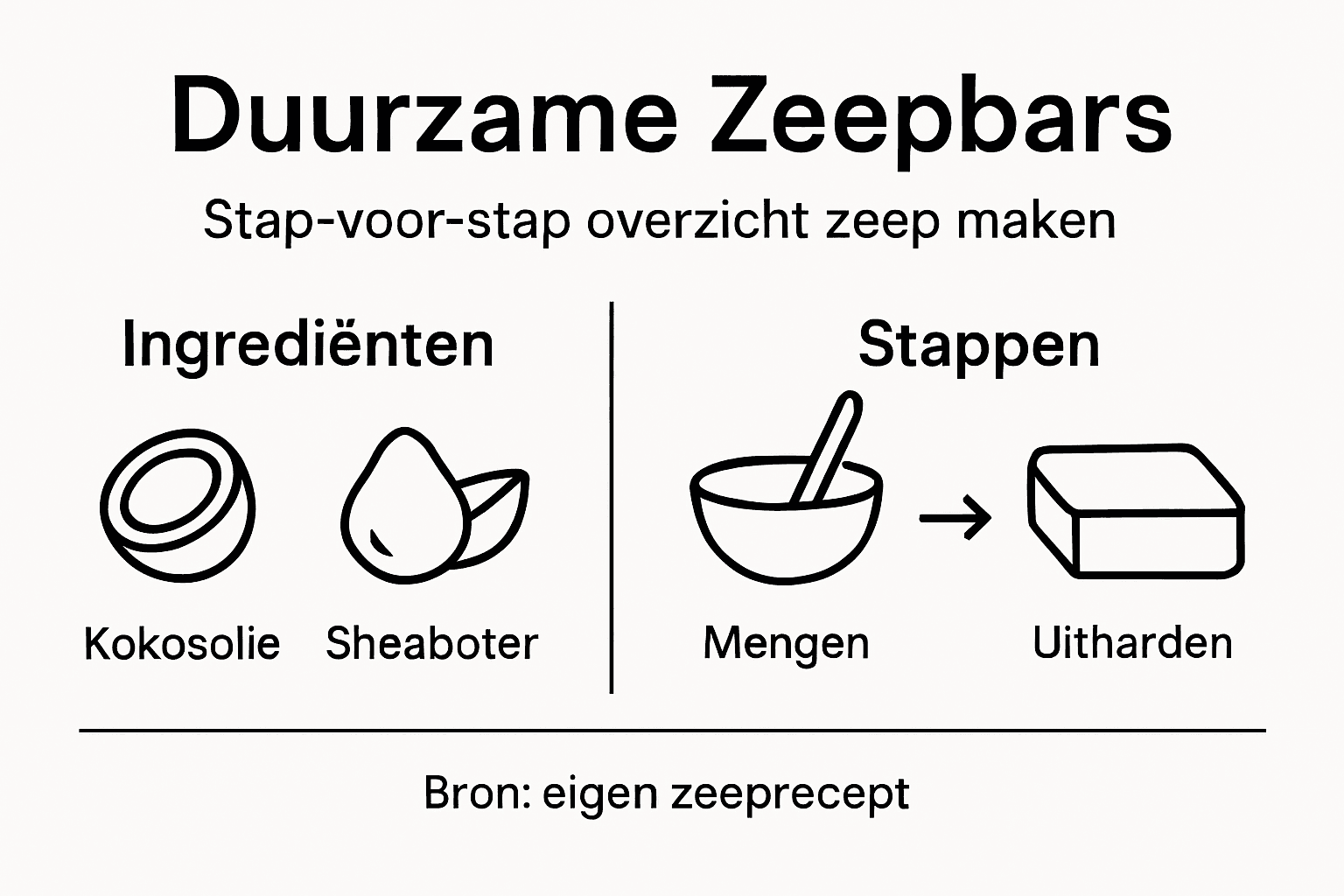 Duurzame Zeepbars

Stap-voor-stap overzicht zeep maken

Ingrediënten

Kokosolie

Sheaboter

Stappen

Mengen

Uitharden

Bron: eigen zeeprecept