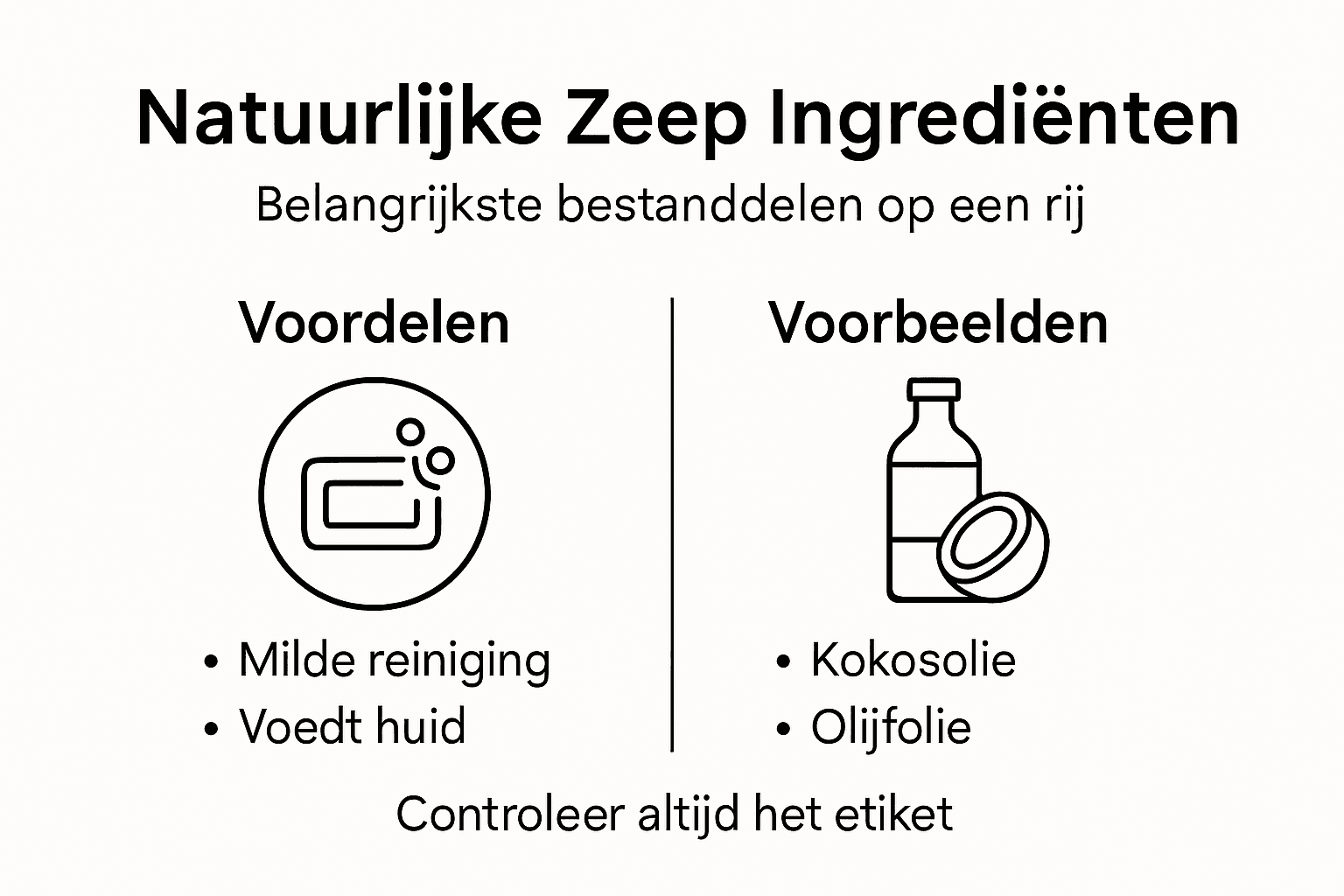 Natuurlijke Zeep Ingrediënten

Belangrijkste bestanddelen op een rij

Voordelen

• Milde reiniging
• Voedt huid

Voorbeelden

• Kokosolie
• Olijfolie

Controleer altijd het etiket