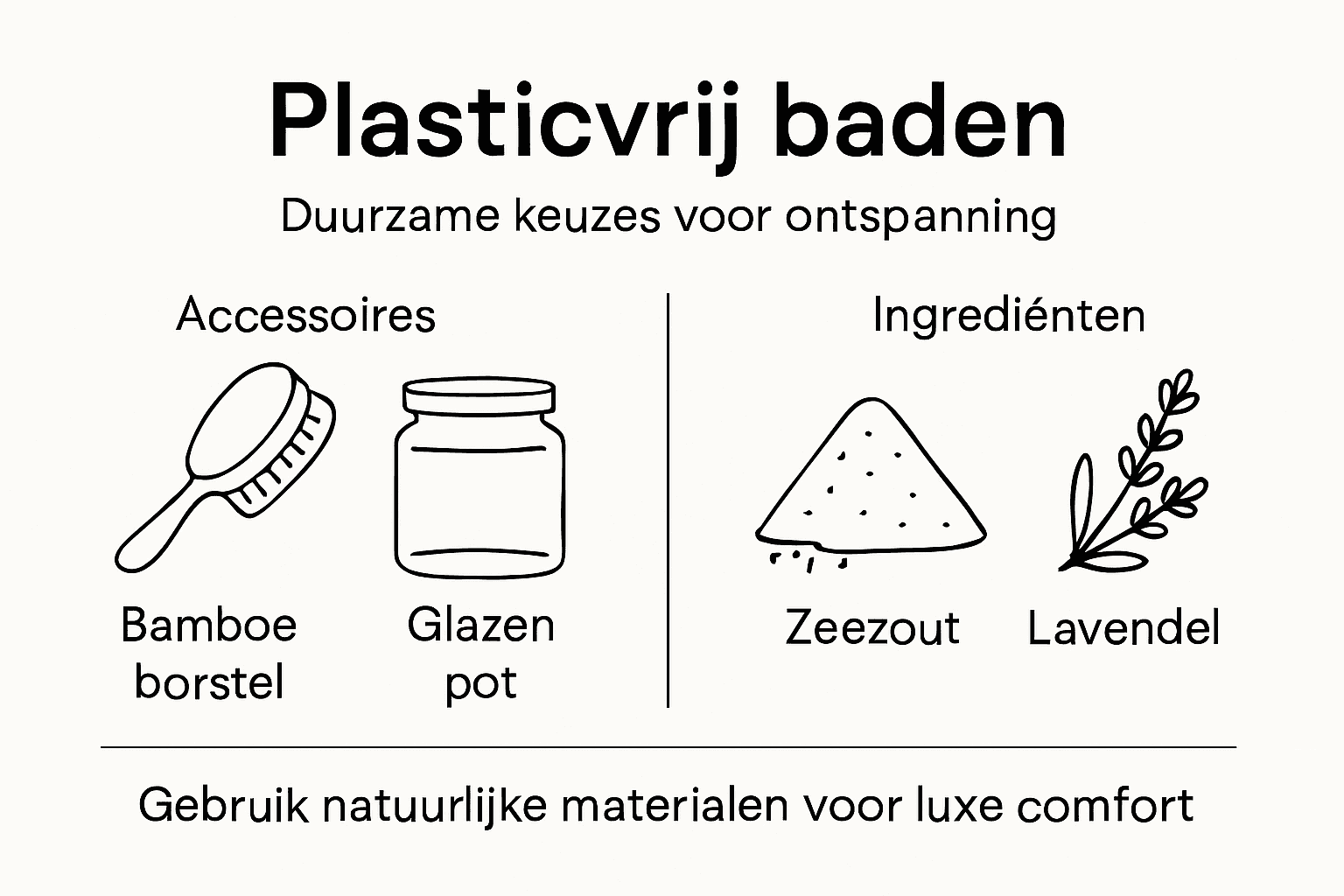 Plasticvrij baden

Duurzame keuzes voor ontspanning

Accessoires

Bamboe borstel

Glazen pot

Ingrediénten

Zeezout

Lavendel

Gebruik natuurlijke materialen voor luxe comfort