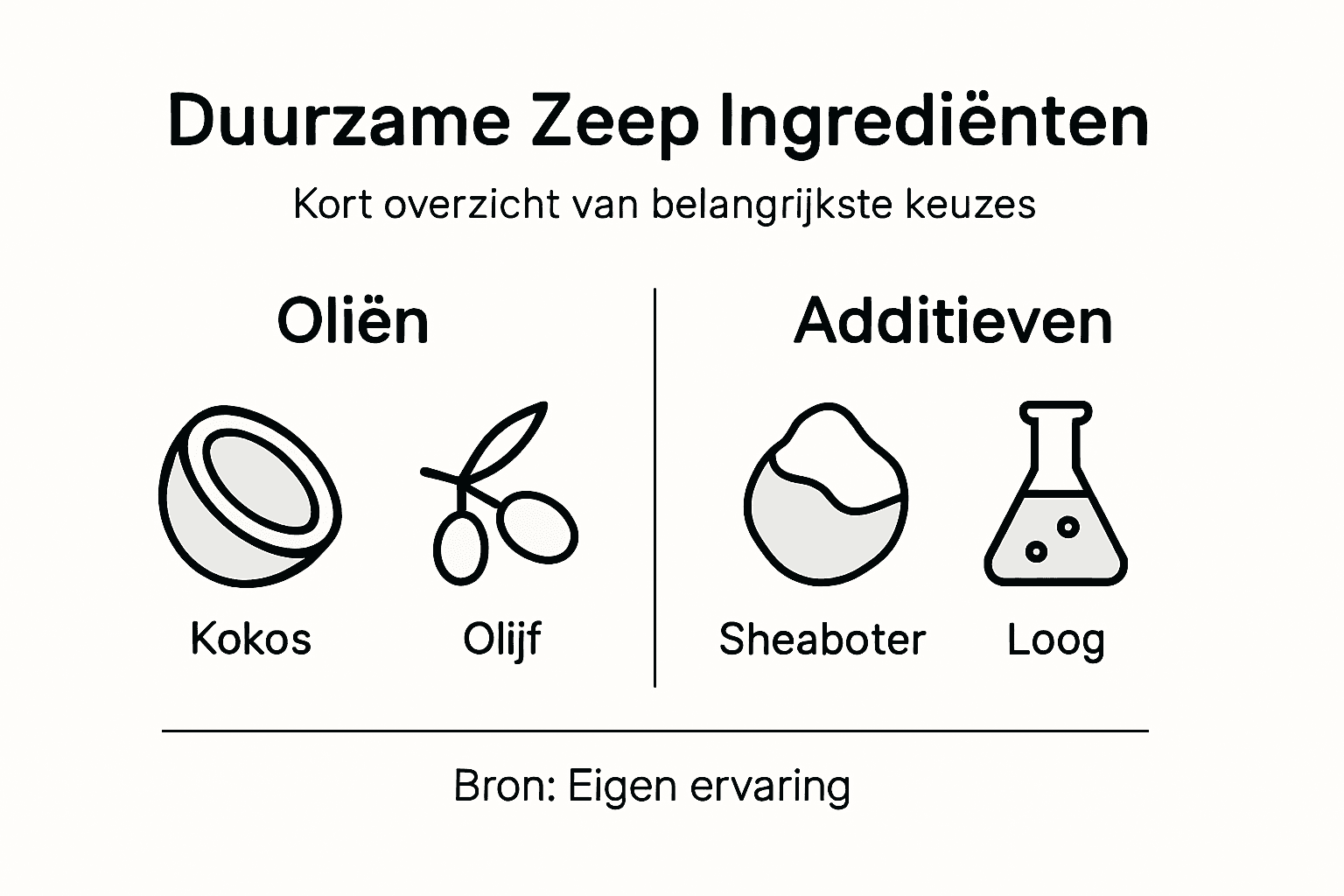 Duurzame Zeep Ingrediënten

Kort overzicht van belangrijkste keuzes

Oliën

Kokos

Olijf

Additieven

Sheaboter

Loog

Bron: Eigen ervaring