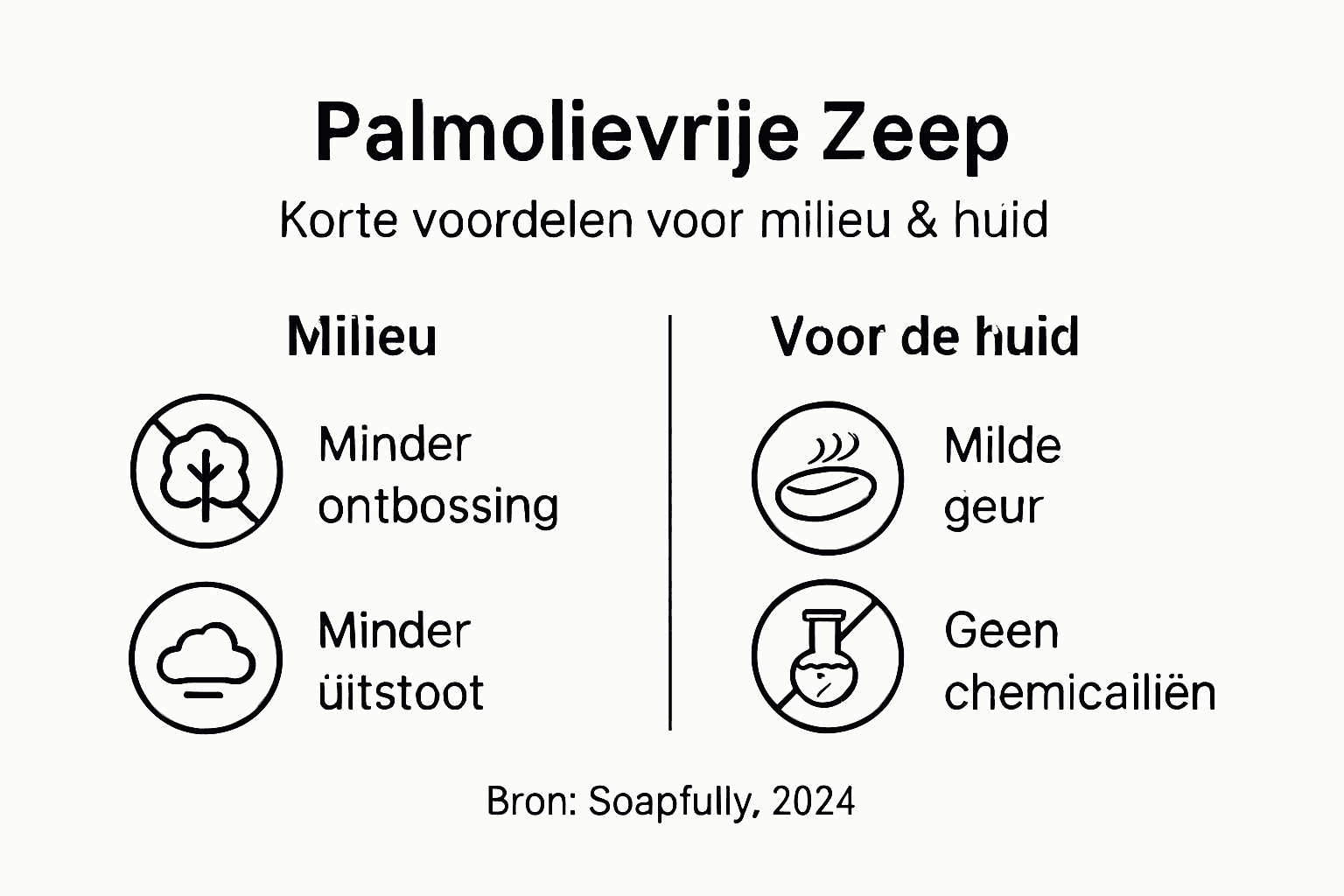 Palmolievrije Zeep

Korte voordelen voor milieu & huid

Milieu

Minder ontbossing

Minder üitstoot

Voor de huid

Milde geur

Geen chemicailiën

Bron: Soapfully, 2024