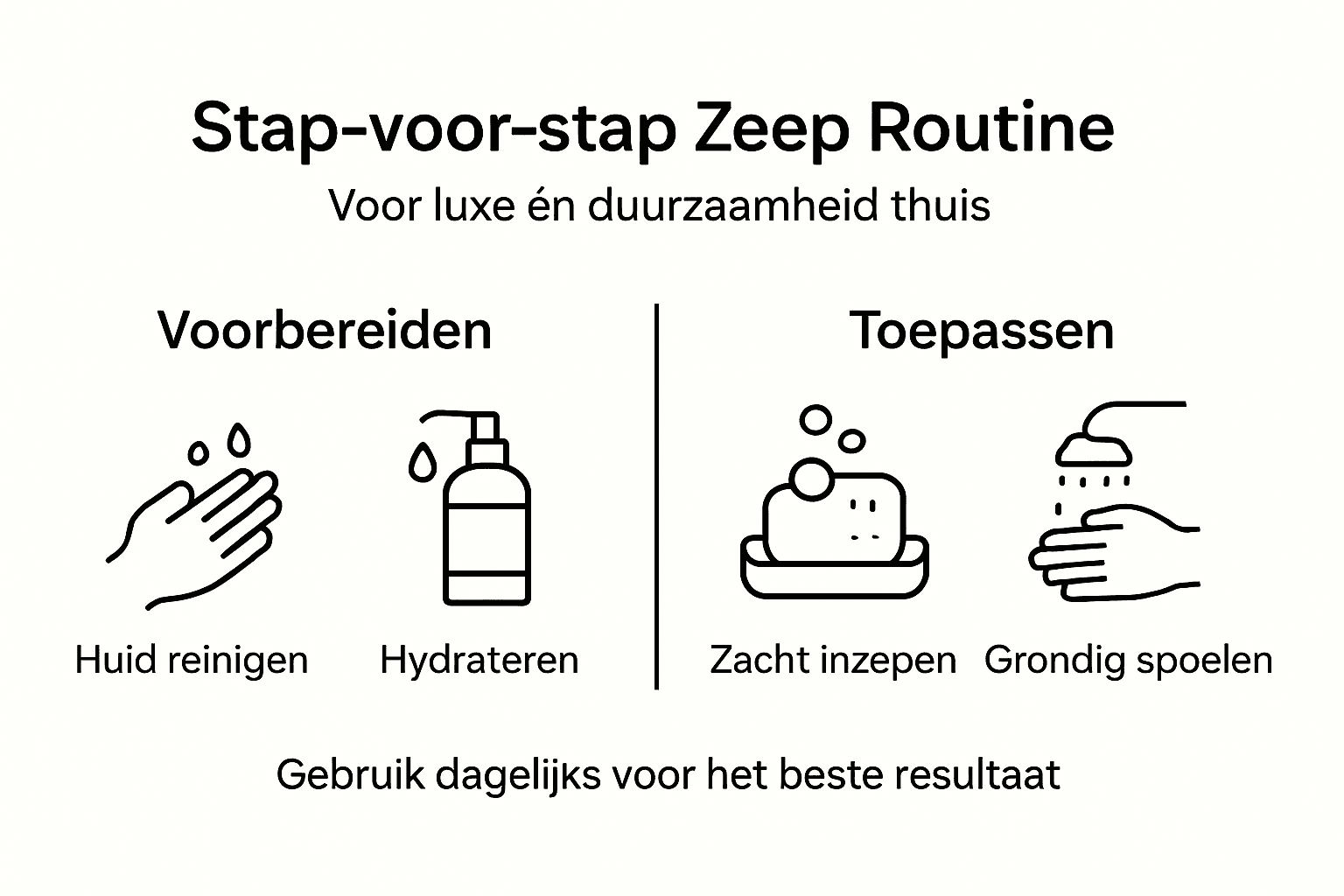 Stap-voor-stap Zeep Routine

Voor luxe én duurzaamheid thuis

Voorbereiden

Huid reinigen

Hydrateren

Toepassen

Zacht inzepen

Grondig spoelen

Gebruik dagelijks voor het beste resultaat