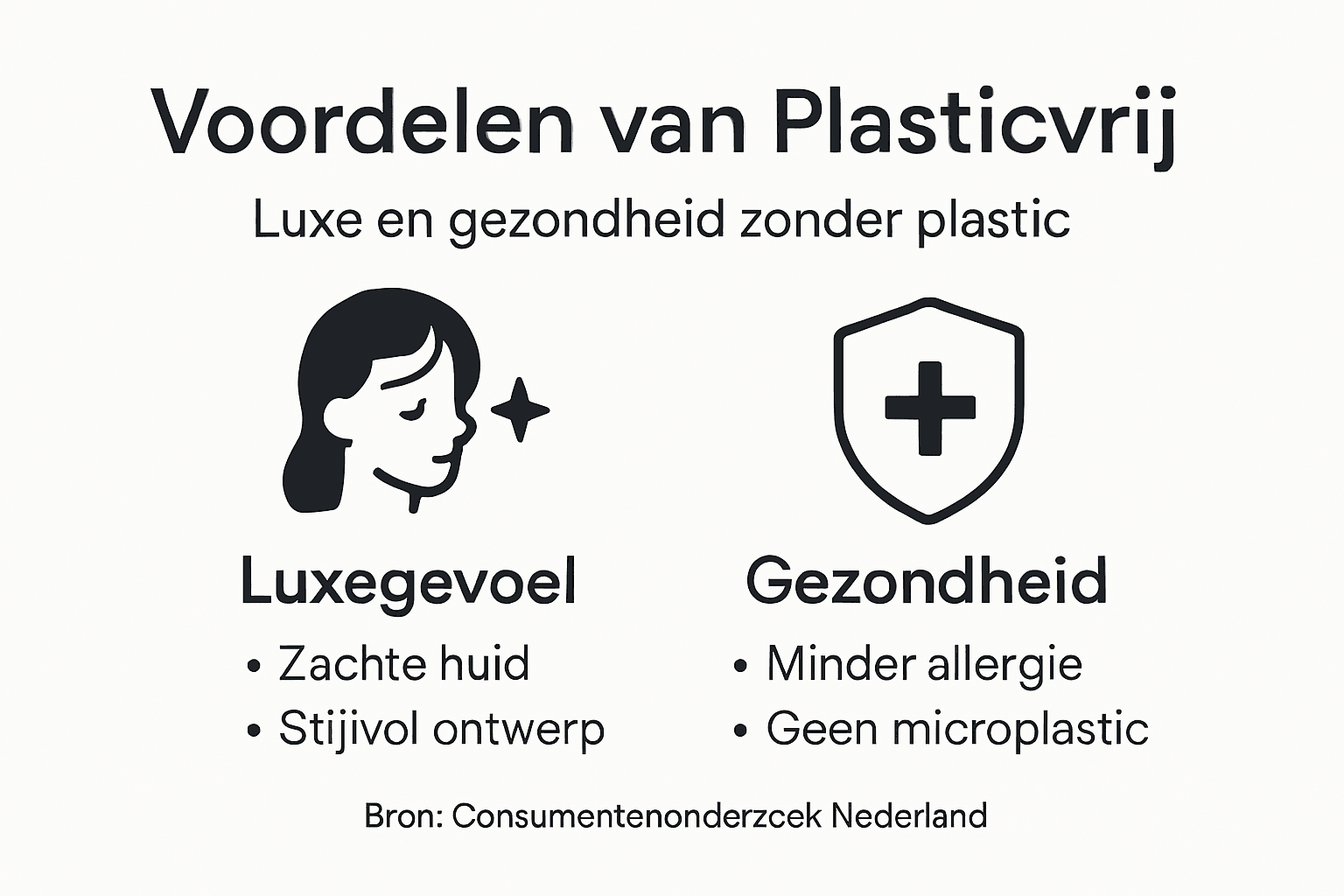 Voordelen van Plasticvrij

Luxe en gezondheid zonder plastic

Luxegevoel

• Zachte huid
• Stijivol ontwerp

Gezondheid

• Minder allergie
• Geen microplastic

Bron: Consumentenonderzcek Nederland