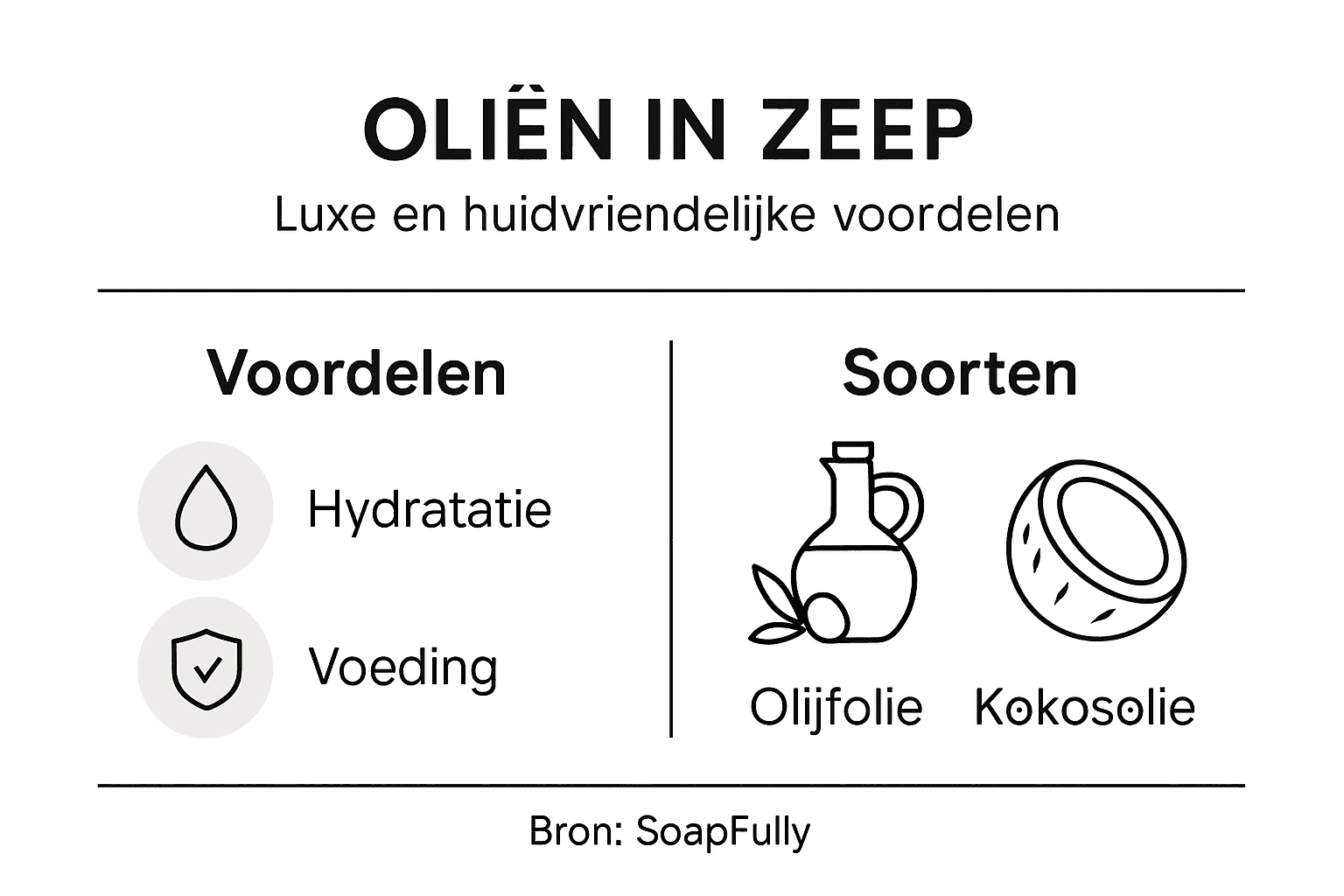 OLIËN IN ZEEP

Luxe en huidvriendelijke voordelen

Voordelen

Hydratatie

Voeding

Soorten

Olijfolie

Kokosolie

Bron: SoapFully