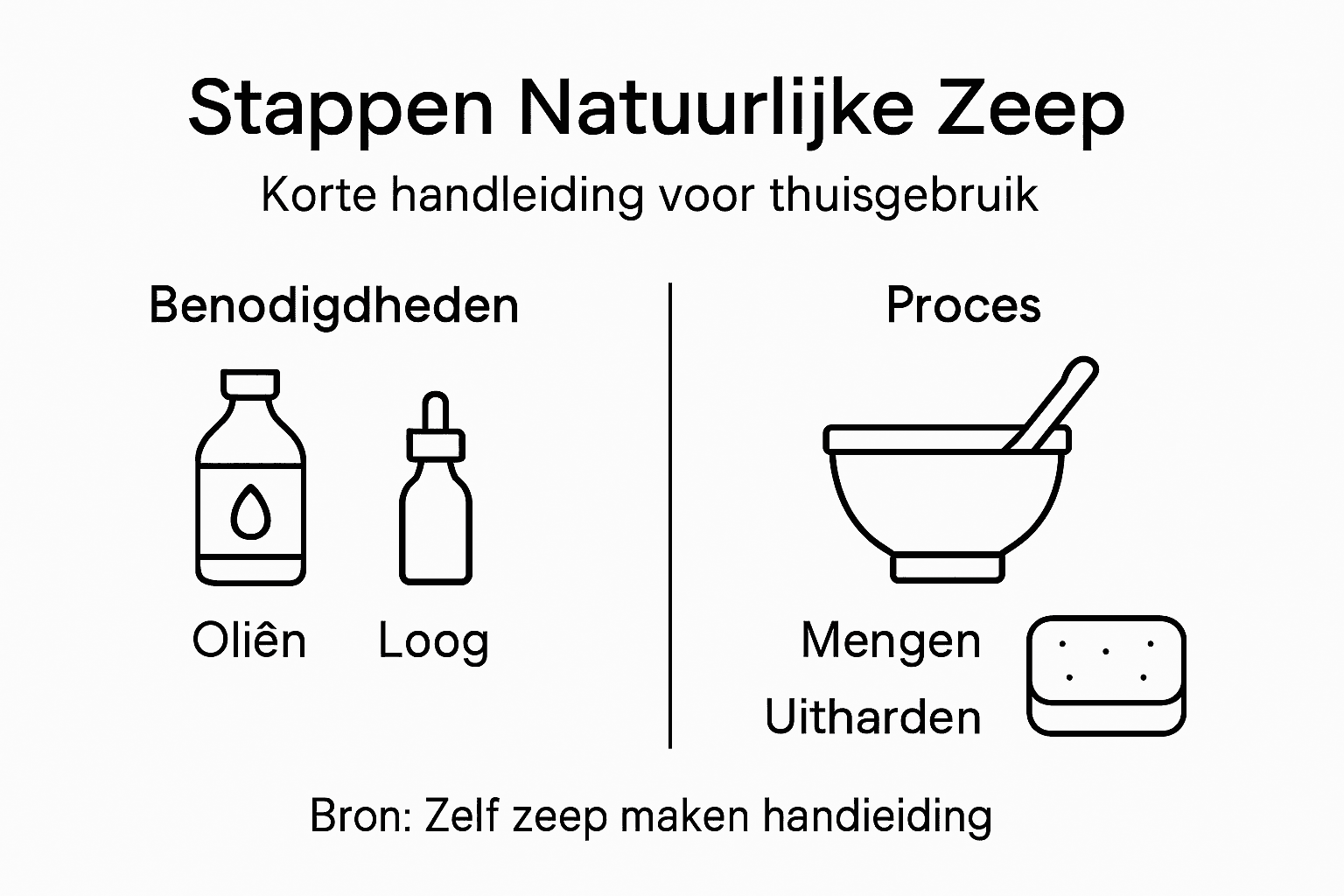 Stappen Natuurlijke Zeep

Korte handleiding voor thuisgebruik

Benodigdheden

Oliên Loog

Proces

Mengen

Uitharden

Bron: Zelf zeep maken handieiding