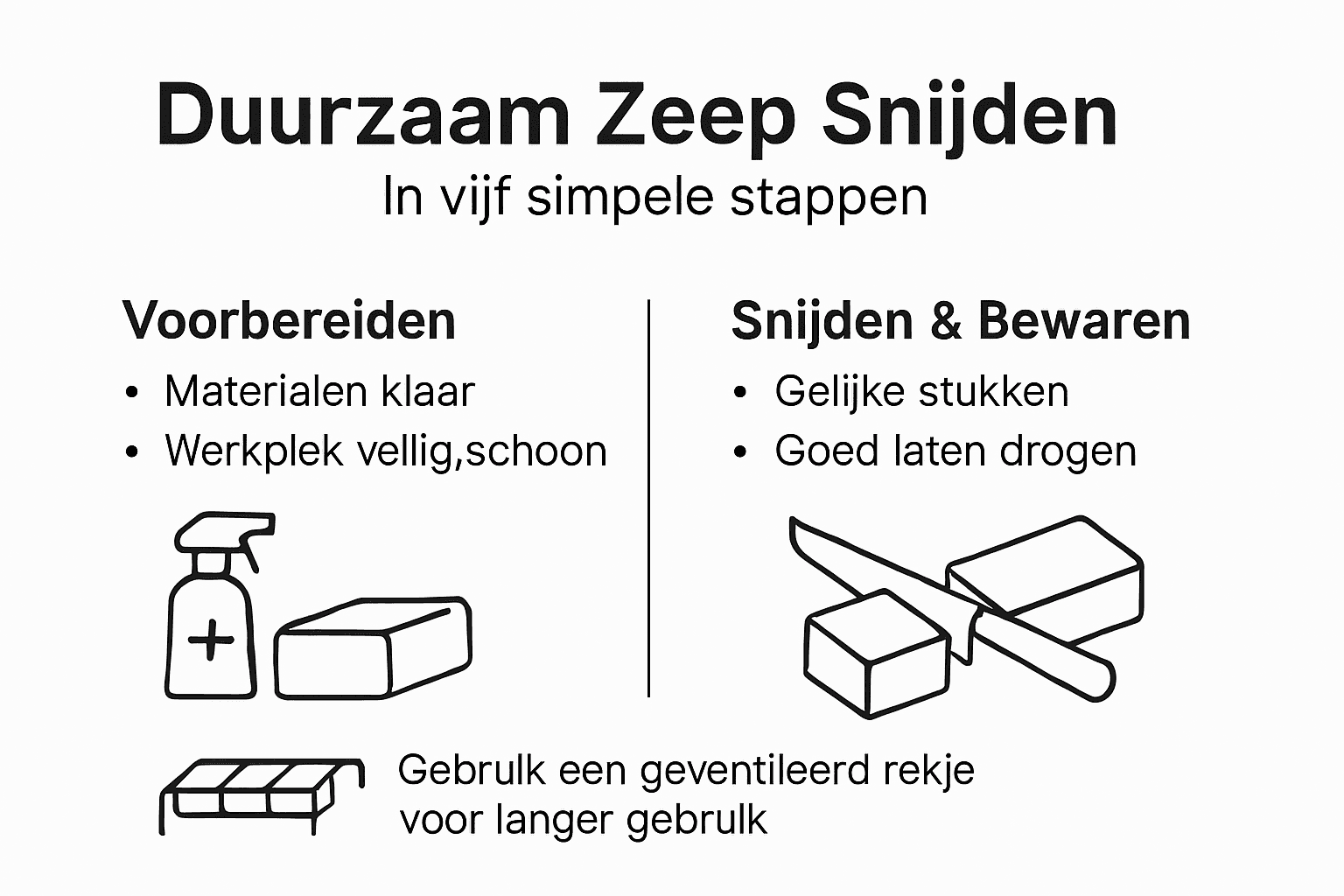 Duurzaam Zeep Snijden

In vijf simpele stappen

Voorbereiden

• Materialen klaar
• Werkplek vellig,schoon

Snijden & Bewaren

• Gelijke stukken
• Goed laten drogen

Gebrulk een geventileerd rekje voor langer gebrulk