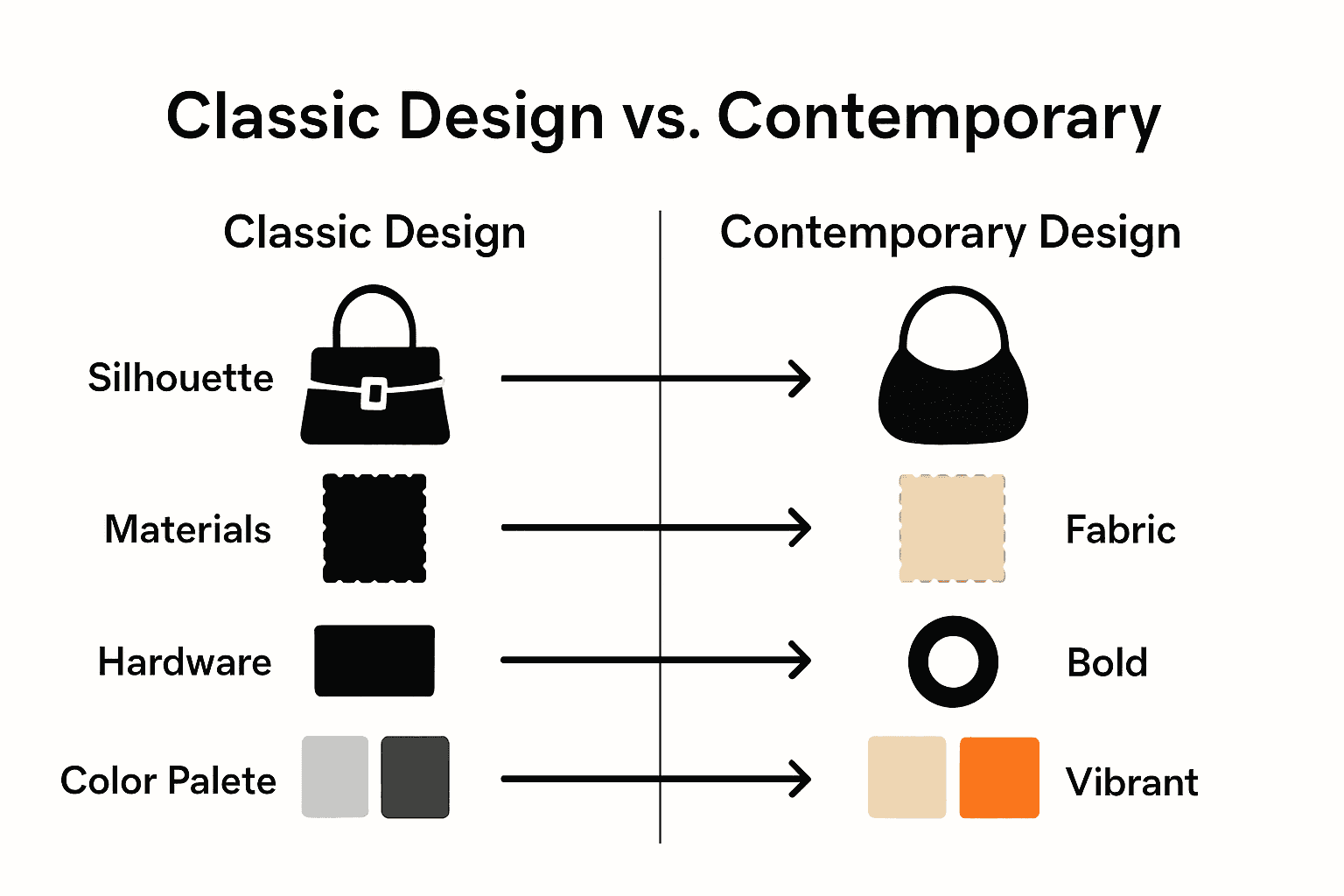 Classic Design vs. Contemporary

Classic Design

Contemporary Design

Silhouette

Materials

Fabric

Hardware

Bold

Color Palete

Vibrant