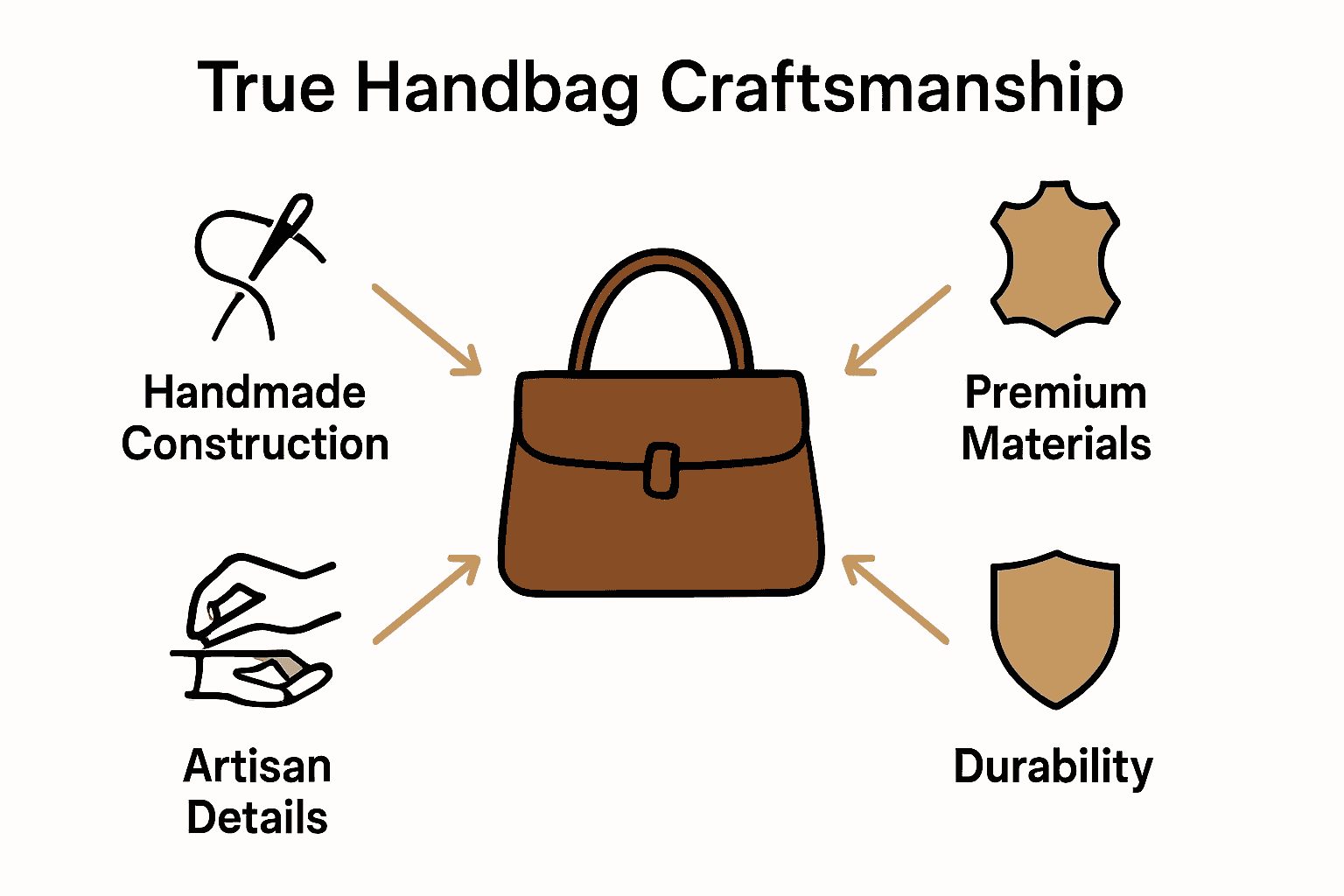 True Handbag Craftsmanship

Handmade Construction

Premium Materials

Artisan Details

Durability