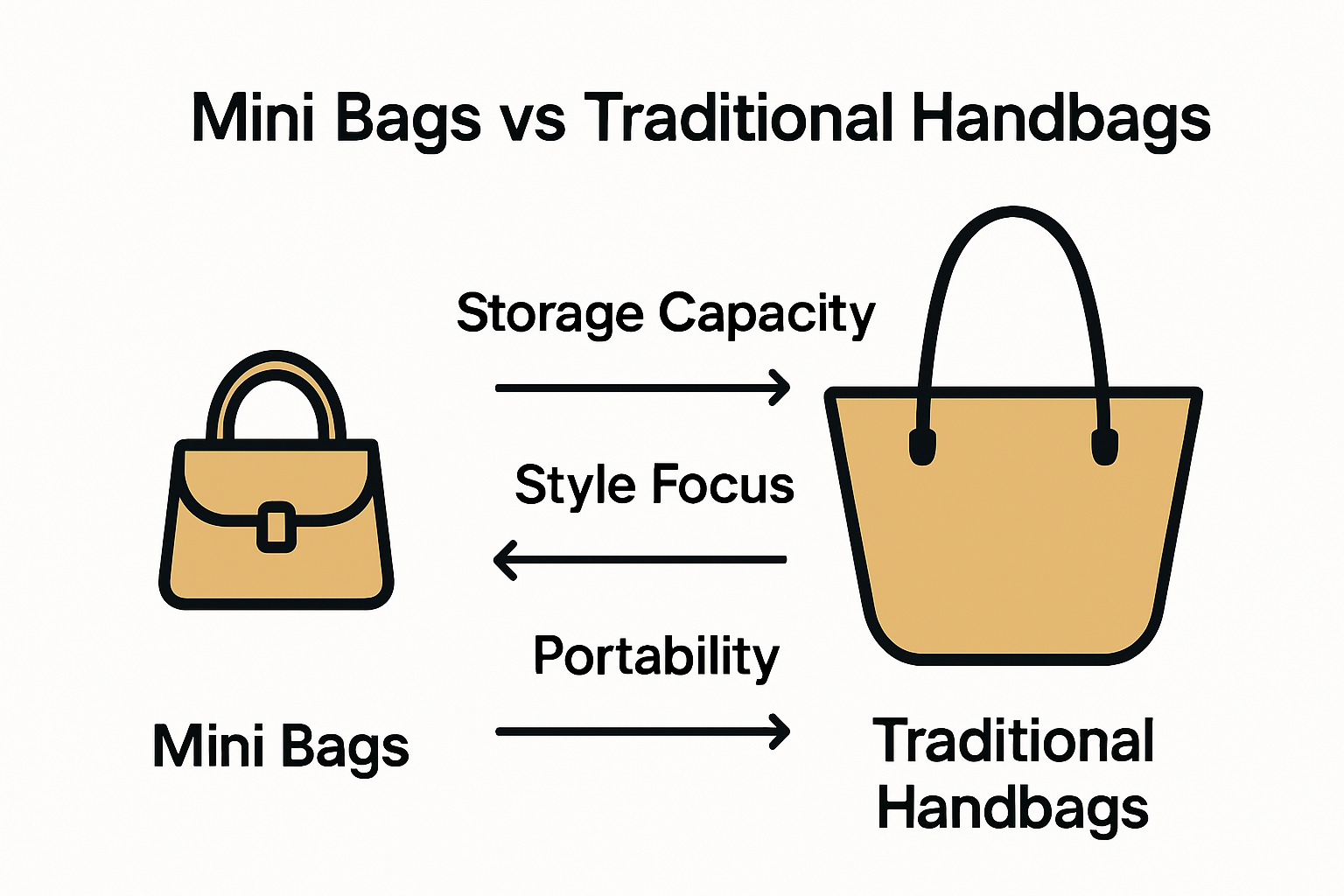 Mini Bags vs Traditional Handbags

Storage Capacity

Style Focus

Portability

Mini Bags

Traditional Handbags