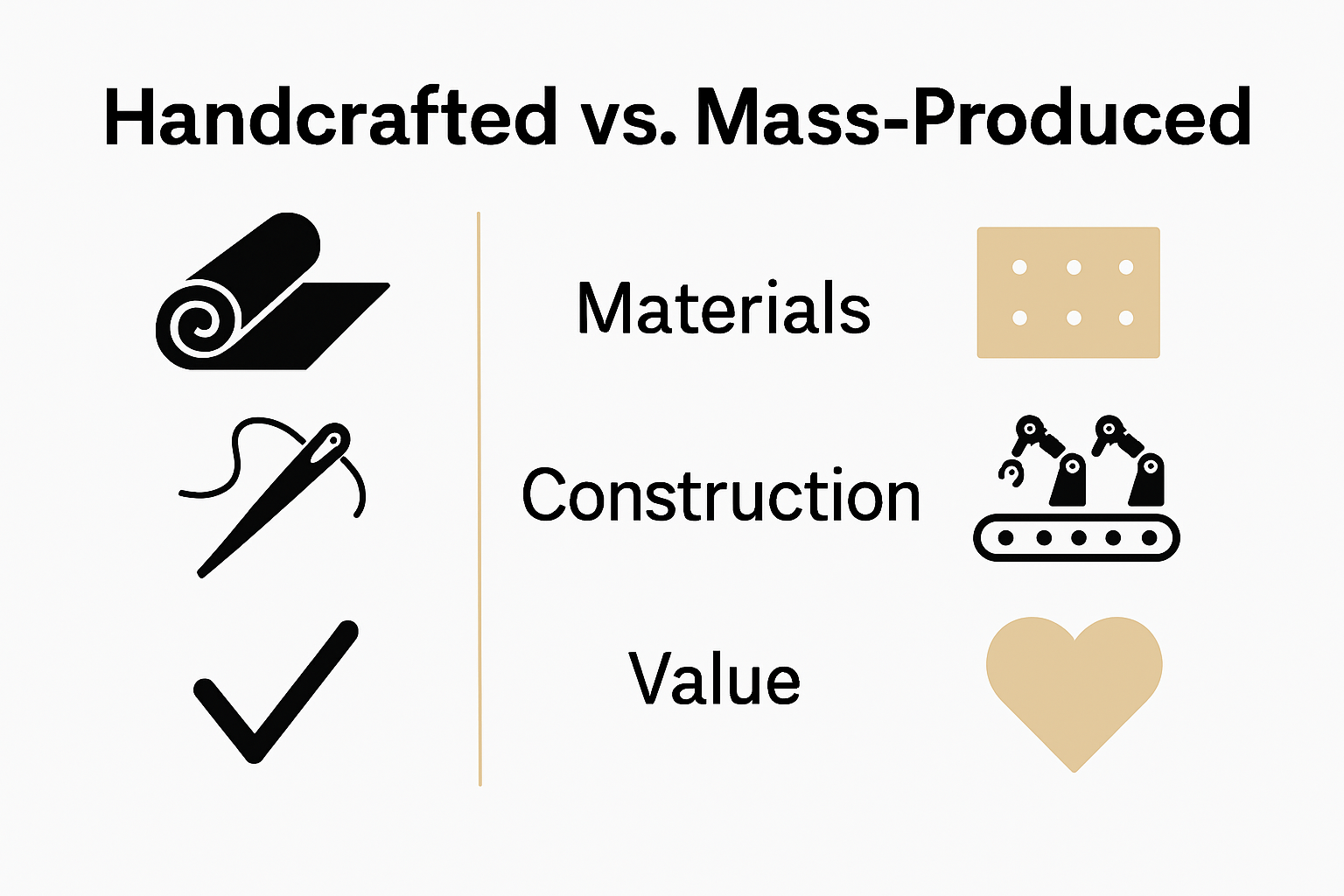 Handcrafted vs. Mass-Produced

Materials

Construction

Value