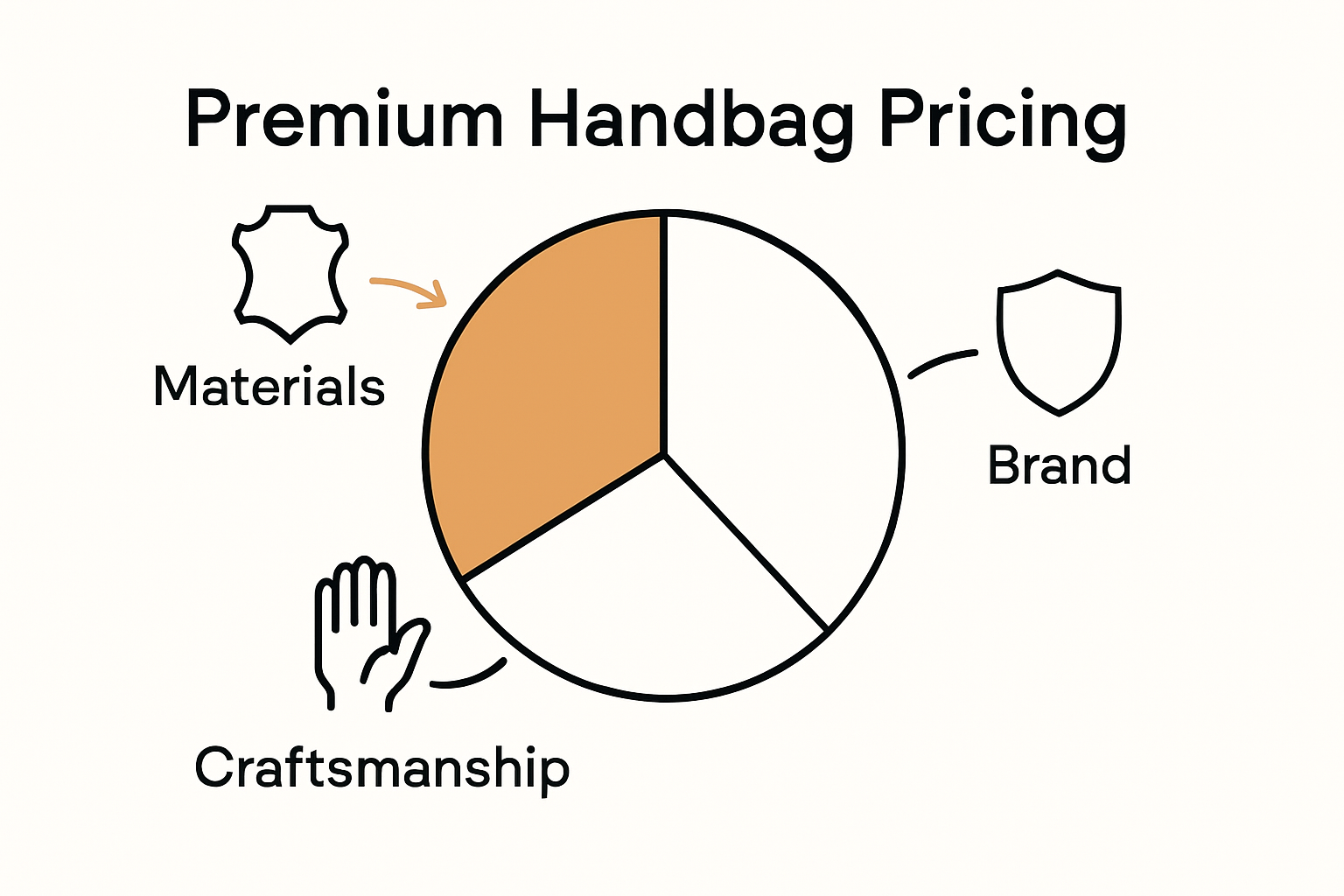 Premium Handbag Pricing

Materials

Brand

Craftsmanship