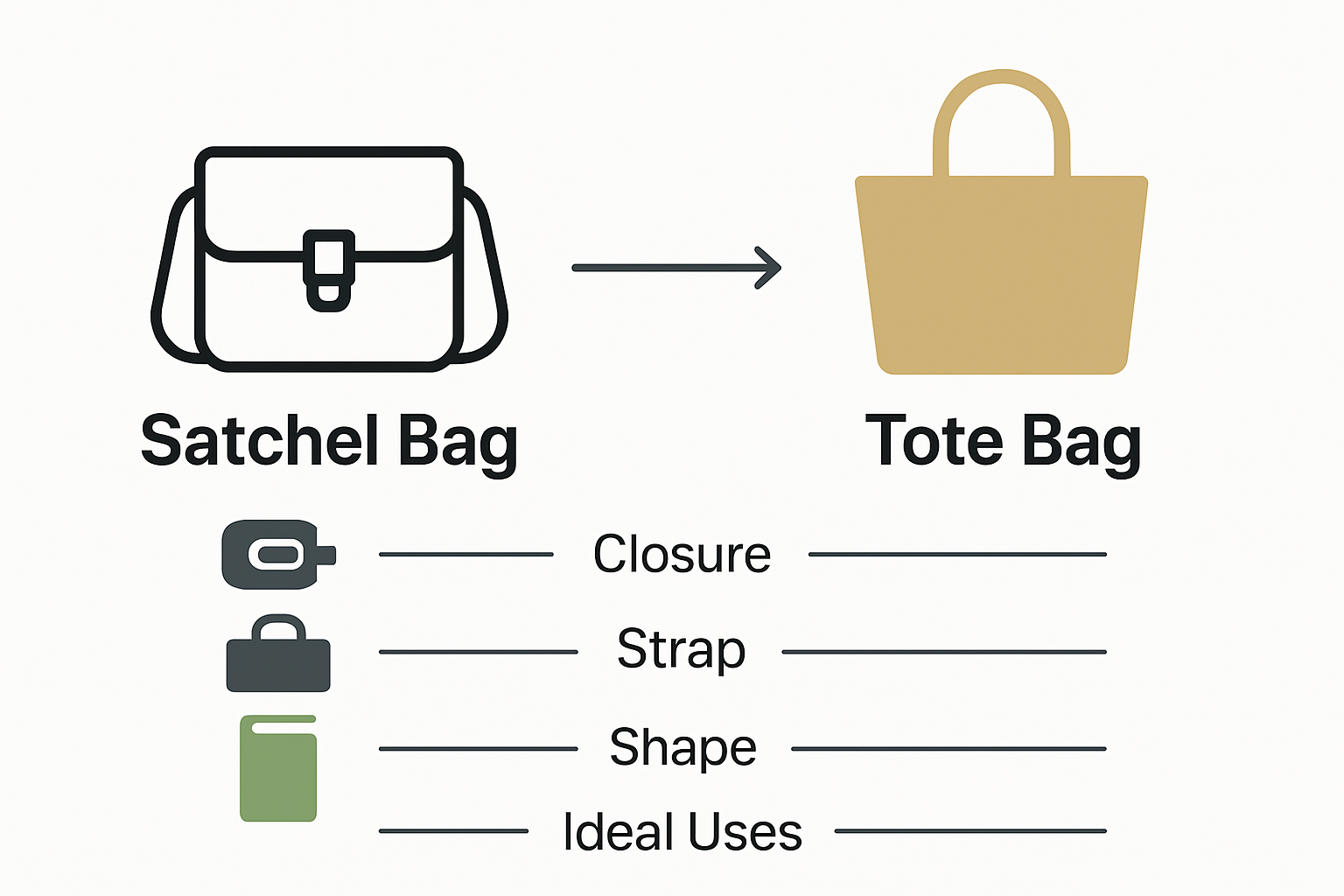 Satchel Bag

Tote Bag

Closure

Strap

Shape

Ideal Uses