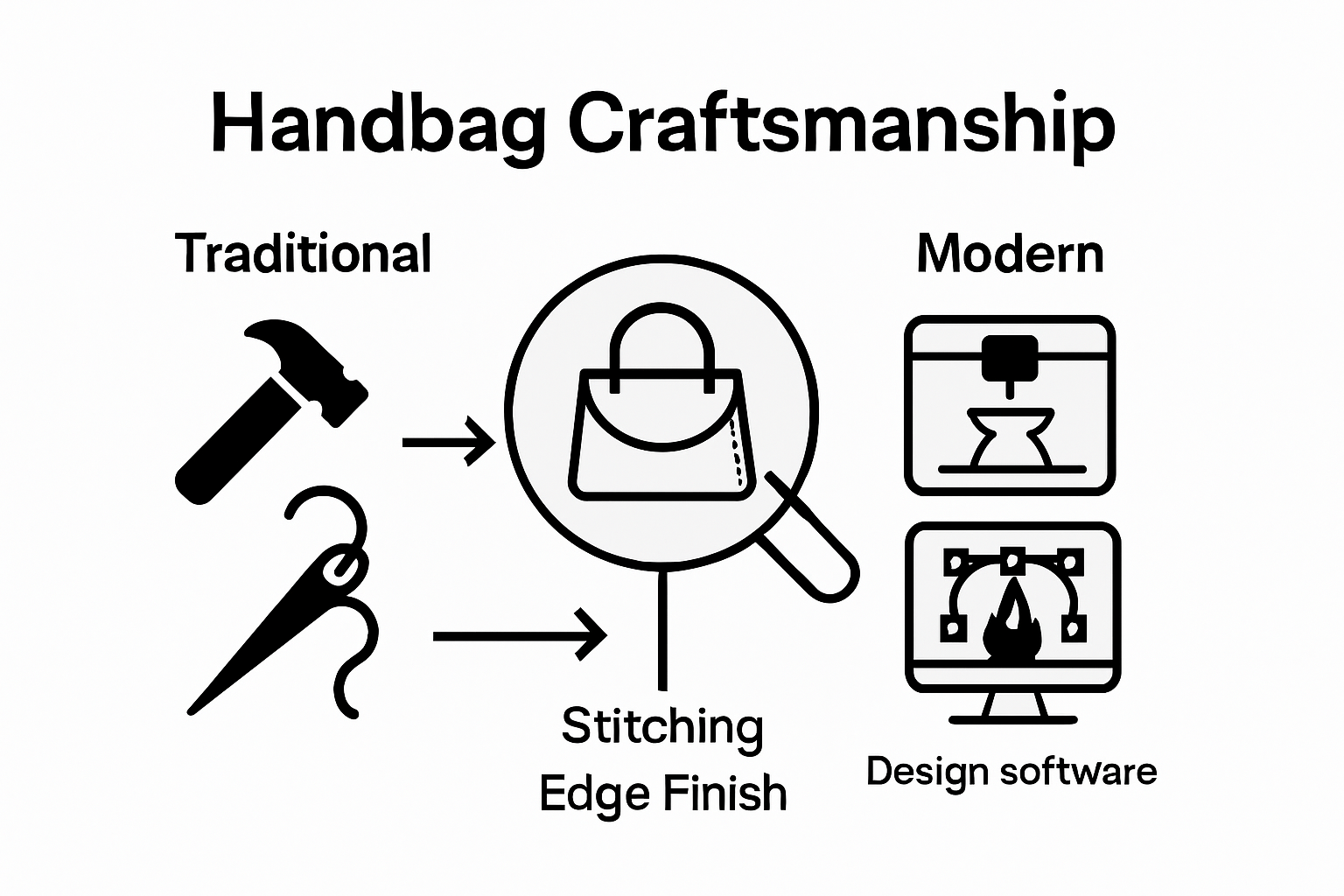 Handbag Craftsmanship

Traditional

Modern

Stitching
Edge Finish

Design software