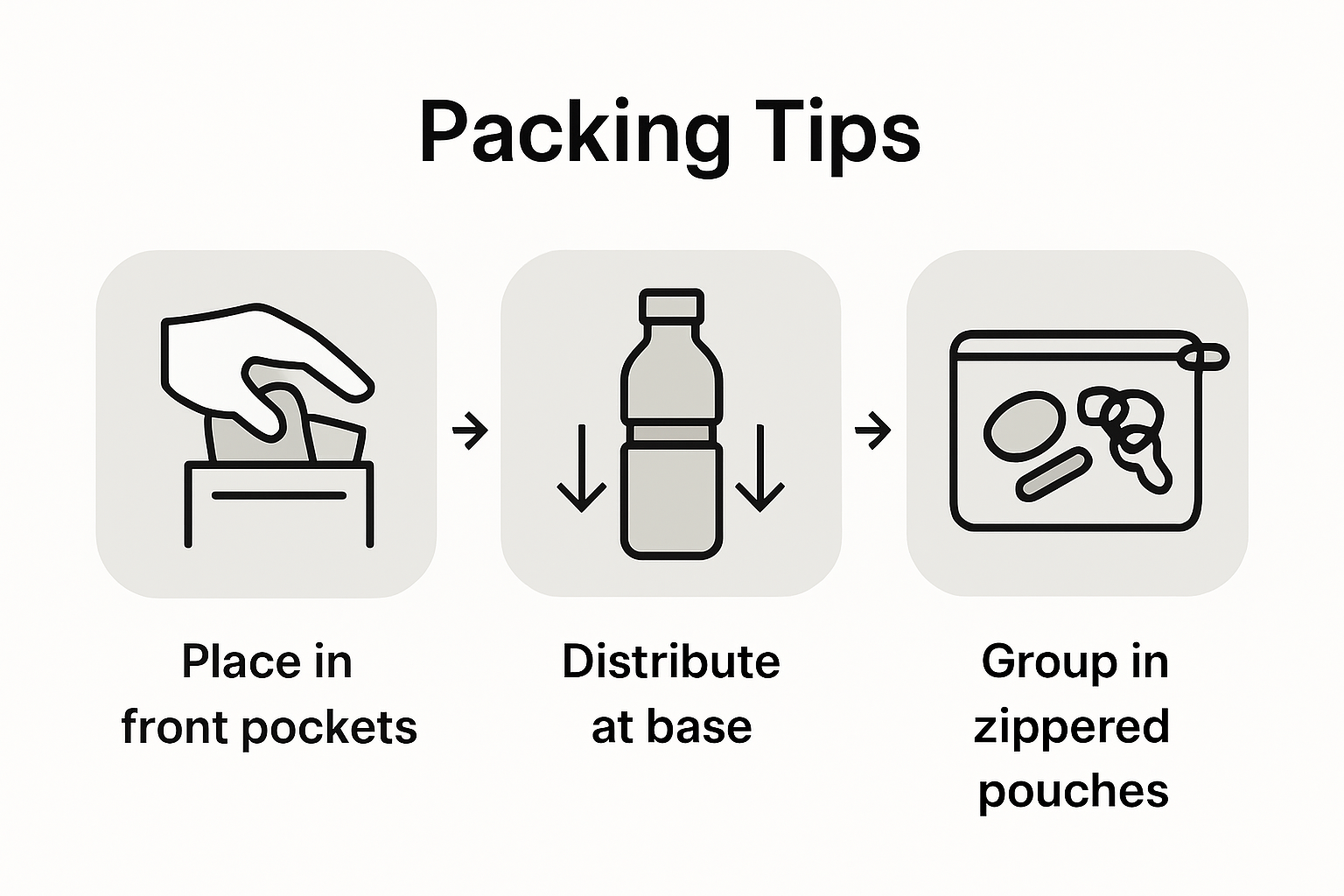 Packing Tips

Place in front pockets

Distribute at base

Group in zippered pouches