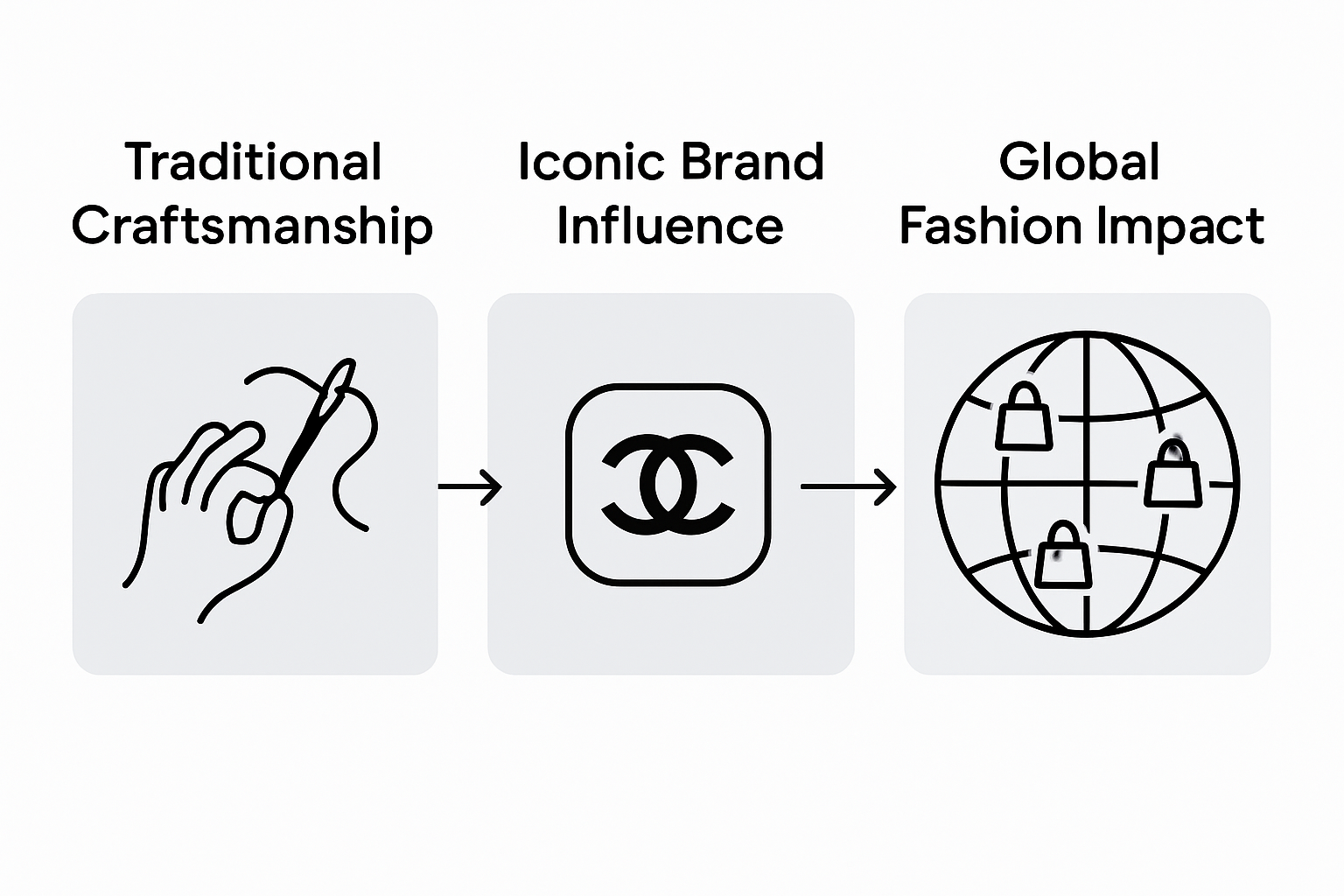 Traditional Craftsmanship

Iconic Brand Influence

Global Fashion Impact